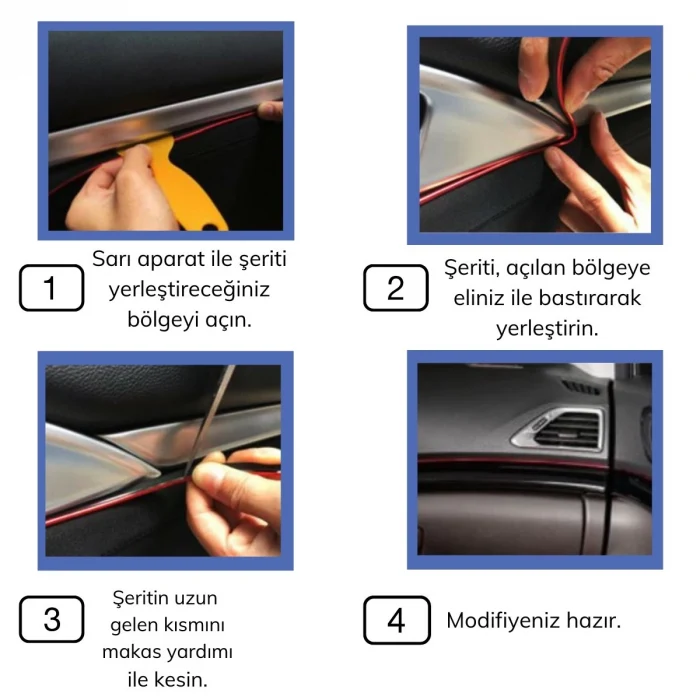 1

Sarı aparat ile şeriti yerleştireceğiniz bölgeyi açın.

2

Şeriti, açılan bölgeye eliniz ile bastırarak yerleştirin.

3

Şeritin uzun gelen kısmını makas yardımı ile kesin.

4

Modifiyeniz hazır.