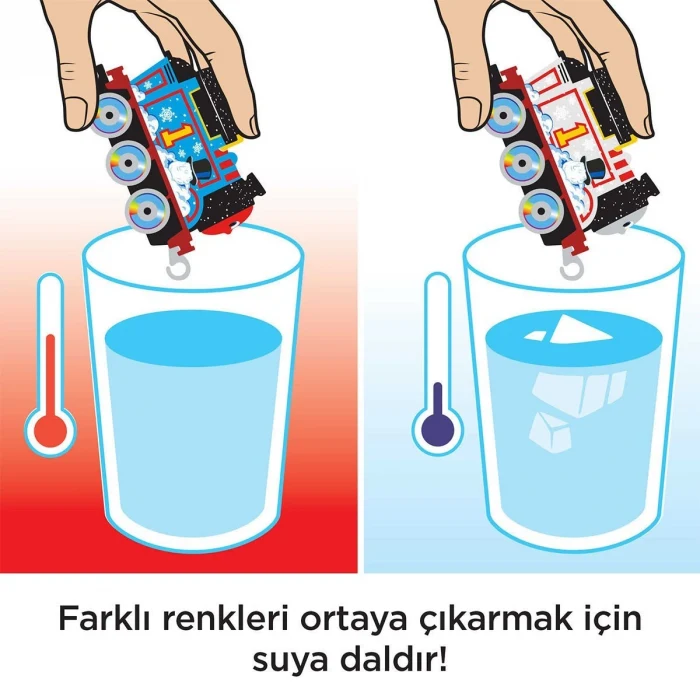 1

1

Farklı renkleri ortaya çıkarmak için suya daldır!