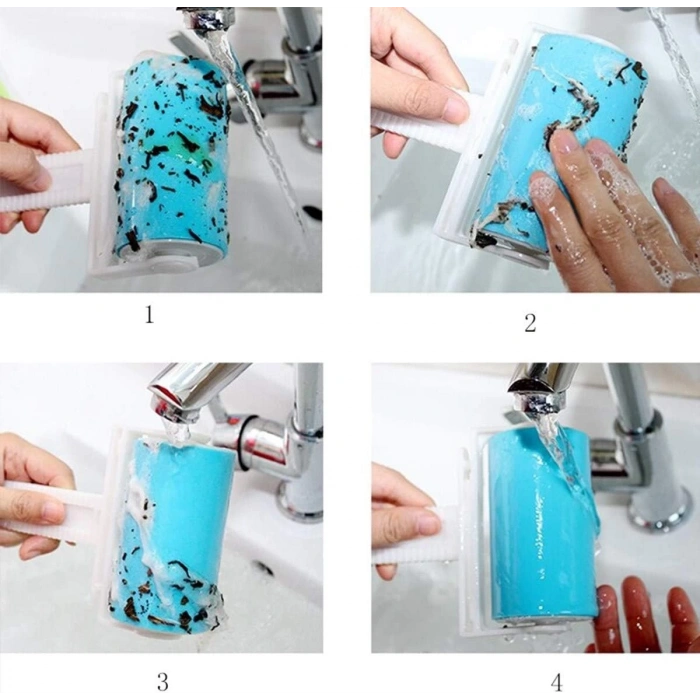 1

2

3

4