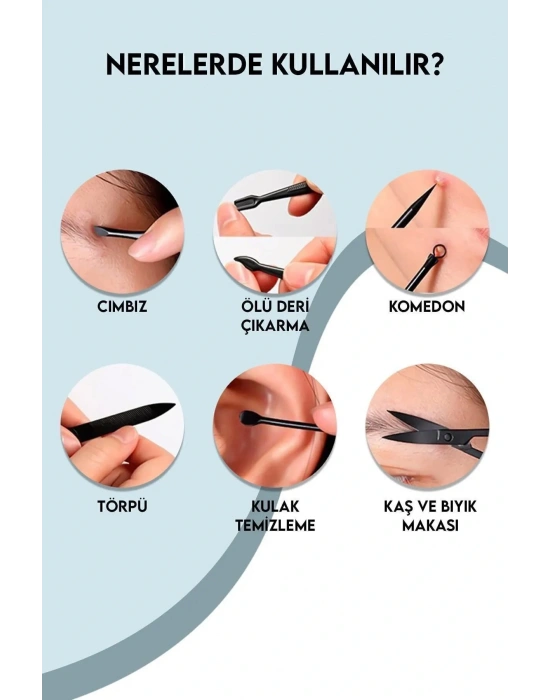 NERELERDE KULLANILIR?

CIMBIZ

ÖLÜ DERİ ÇIKARMA

KOMEDON

TÖRPÜ

KULAK TEMİZLEME

KAŞ VE BIYIK MAKASI