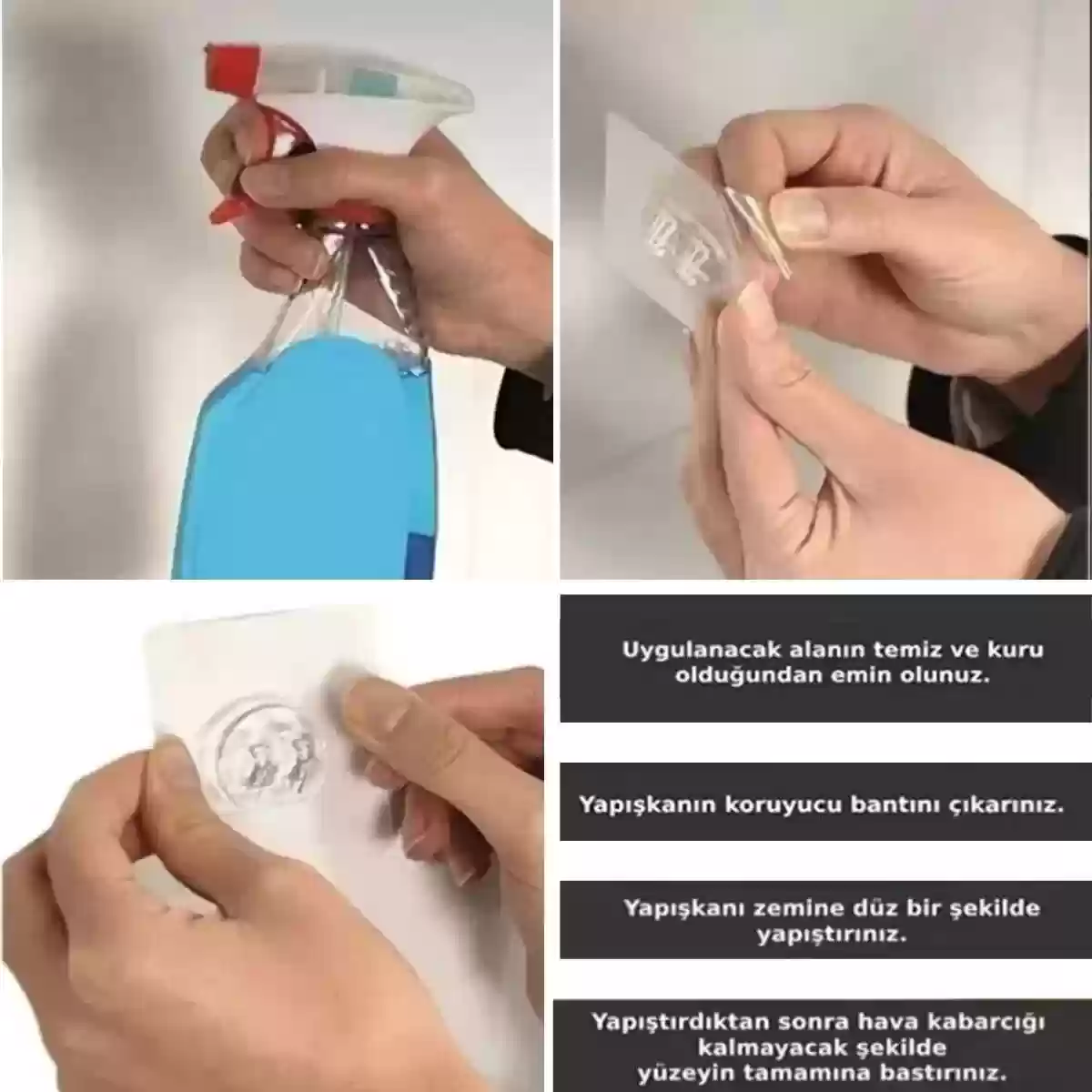 Uygulanacak alanın temiz ve kuru olduğundan emin olunuz.

Yapışkanın koruyucu bantını çıkarınız.

Yapışkanı zemine düz bir şekilde yapıştırınız.

Yapıştırdıktan sonra hava kabarcığı kalmayacak şekilde yüzeyin tamamına bastırınız.