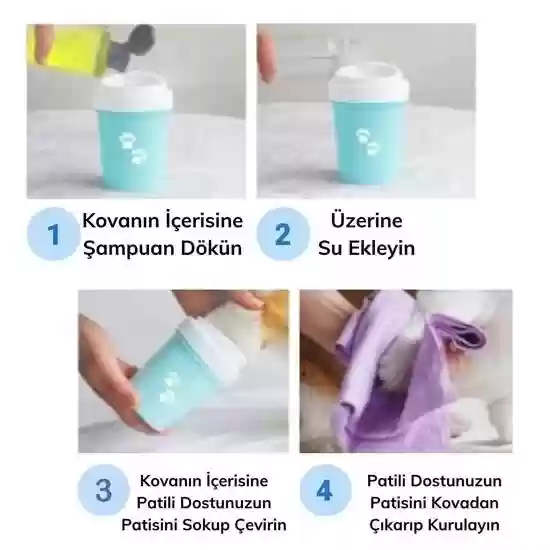 1 Kovanın İçerisine Şampuan Dökün

2 Üzerine Su Ekleyin

3 Kovanın İçerisine Patili Dostunuzun Patisini Sokup Çevirin

4 Patili Dostunuzun Patisini Kovadan Çıkarıp Kurulayın