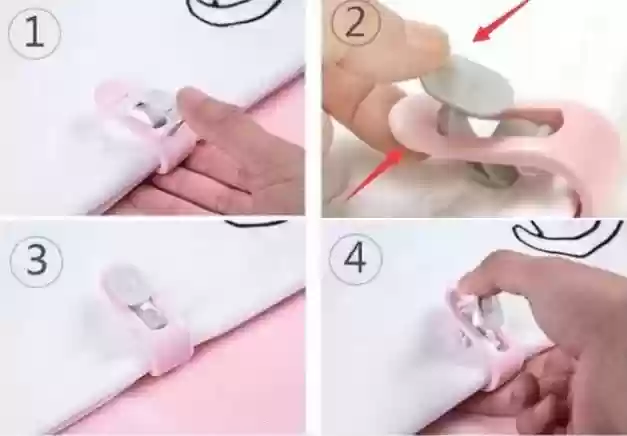 1

2

3

4