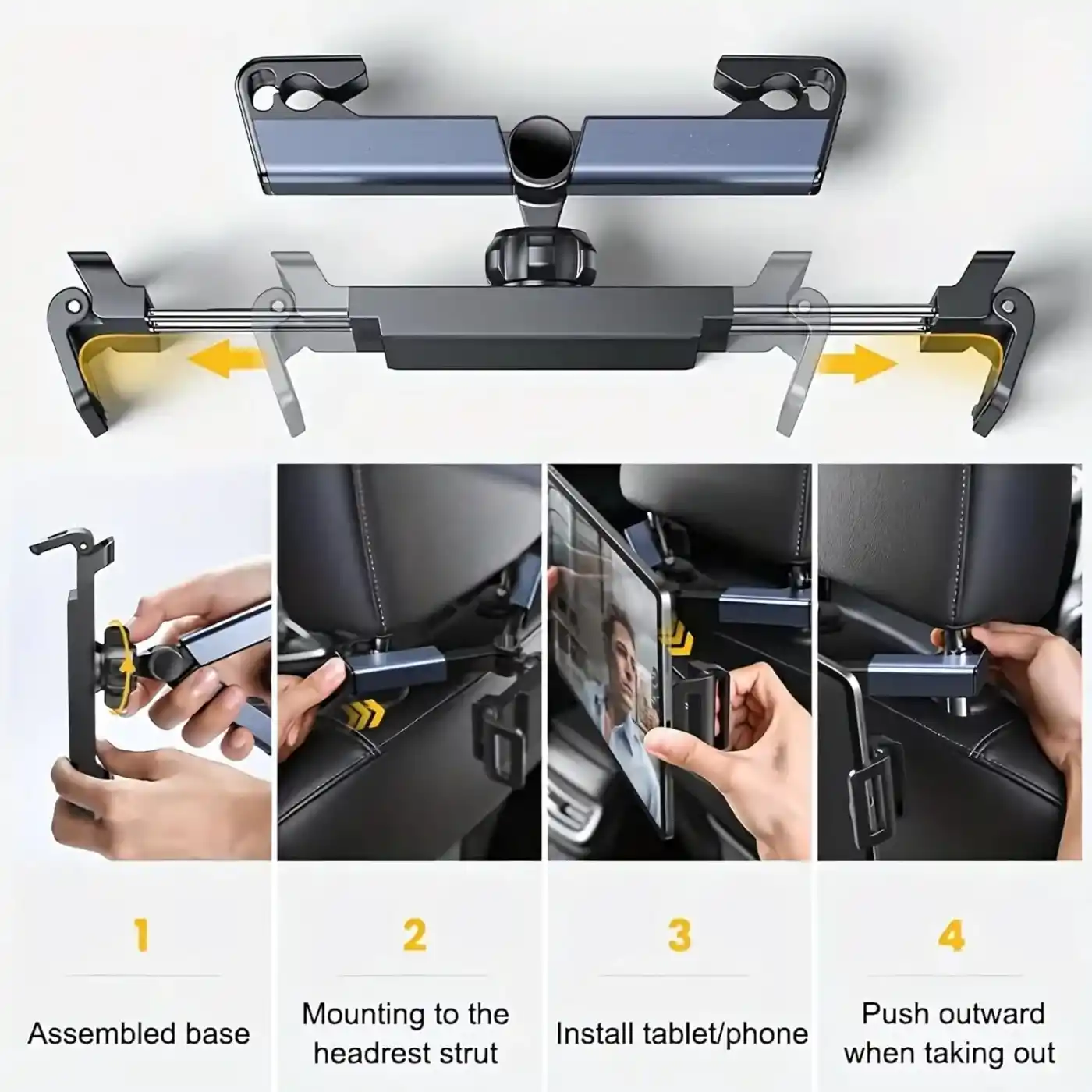 1

Assembled base

2

Mounting to the headrest strut

3

Install tablet/phone

4

Push outward when taking out