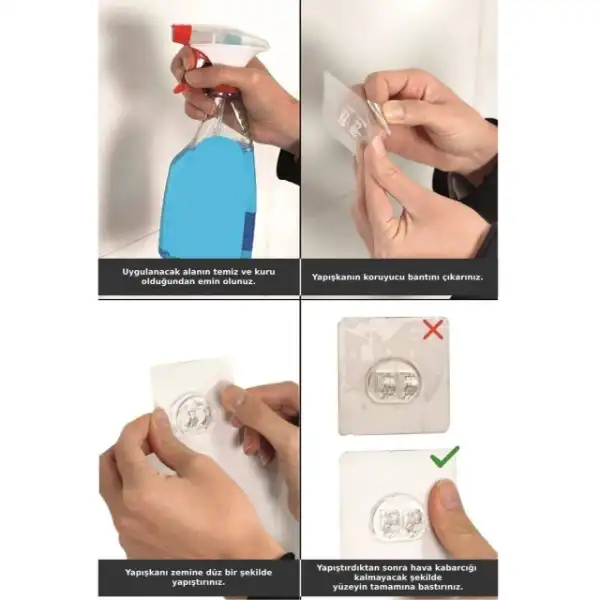 Uygulanacak alanın temiz ve kuru olduğundan emin olunuz.

Yapışkanın koruyucu bantını çıkarınız.

Yapışkanı zemine düz bir şekilde yapıştırınız.

Yapıştırdıktan sonra hava kabarcığı kalmayacak şekilde yüzeyin tamamına bastırınız.