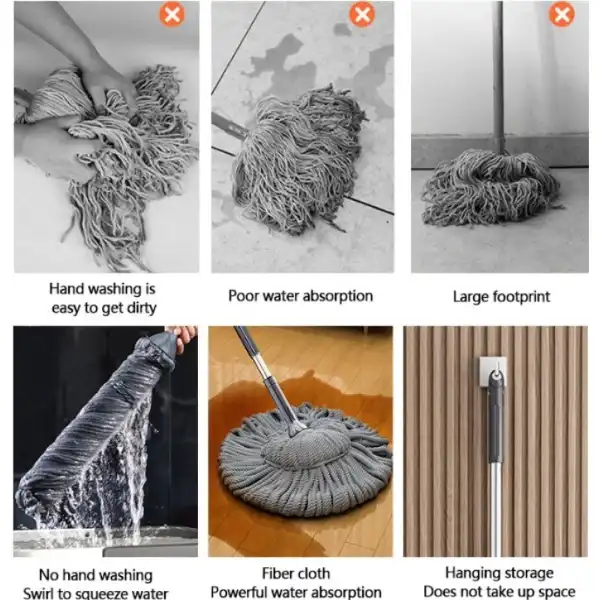 Hand washing is easy to get dirty

Poor water absorption

Large footprint

No hand washing
Swirl to squeeze water

Fiber cloth
Powerful water absorption

Hanging storage
Does not take up space