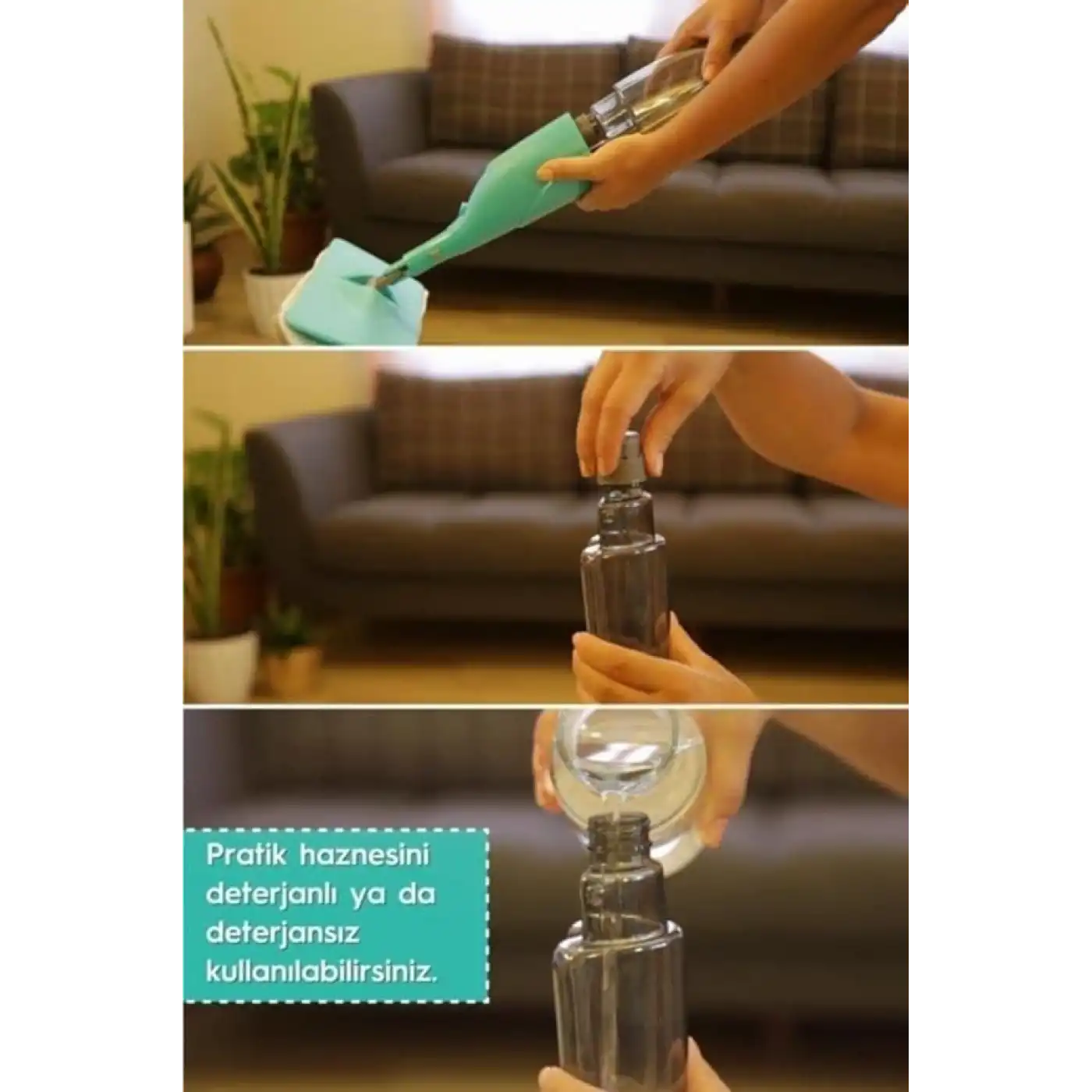 Pratik haznesini deterjanlı ya da deterjansız kullanılabilirsiniz.