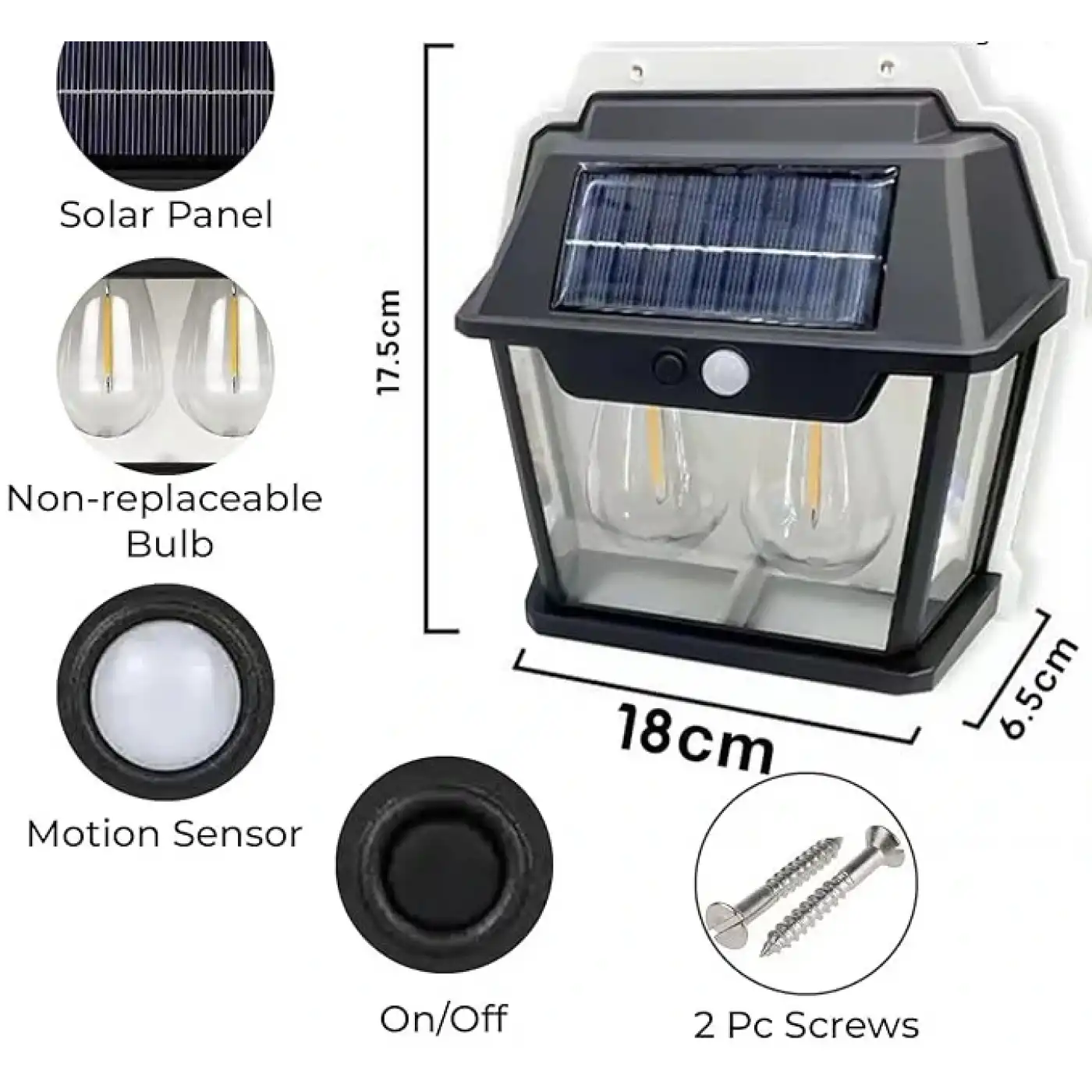 Solar Panel

Non-replaceable Bulb

Motion Sensor

17.5cm

18cm

6.5cm

On/Off

2 Pc Screws