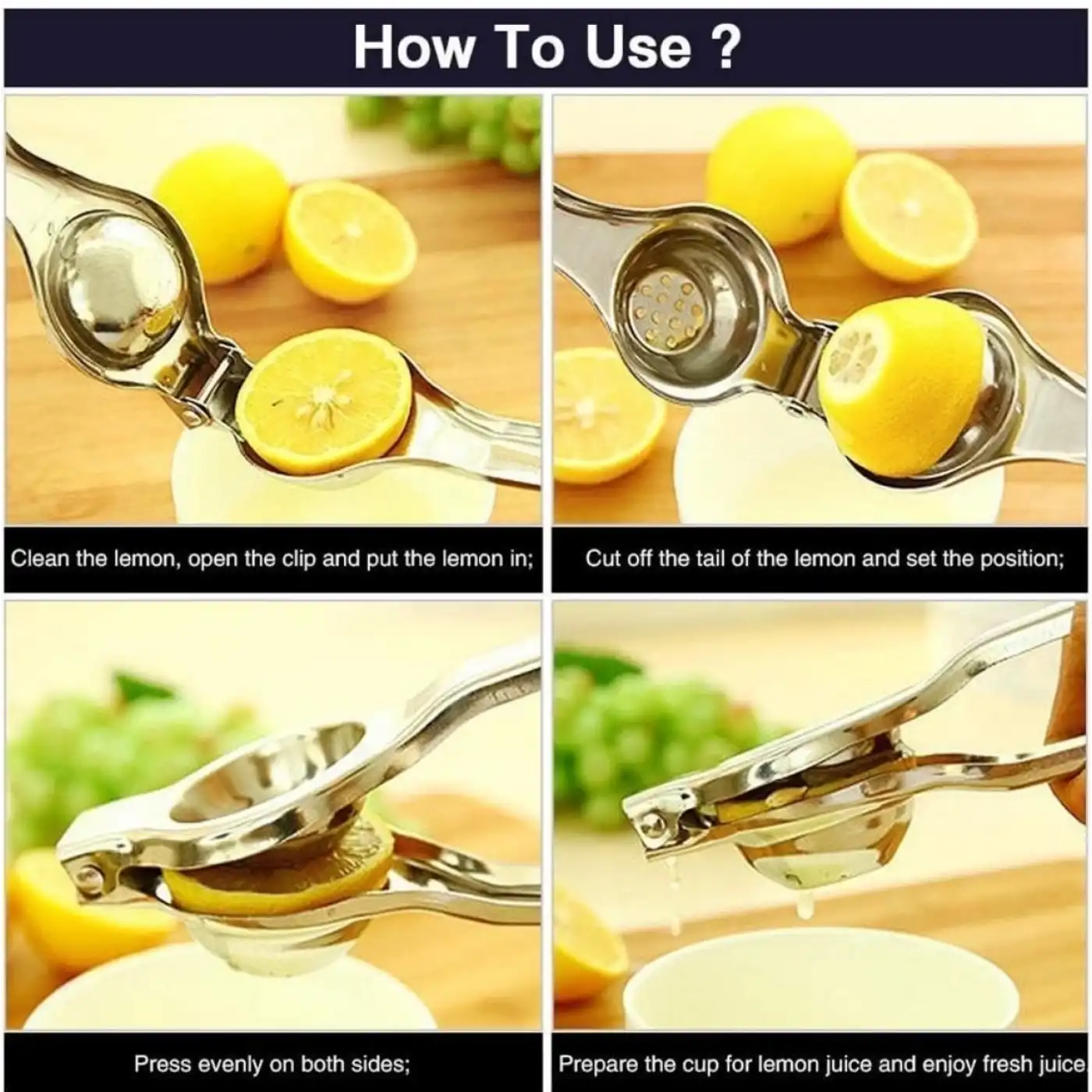 How To Use ?

Clean the lemon, open the clip and put the lemon in;

Cut off the tail of the lemon and set the position;

Press evenly on both sides;

Prepare the cup for lemon juice and enjoy fresh juice