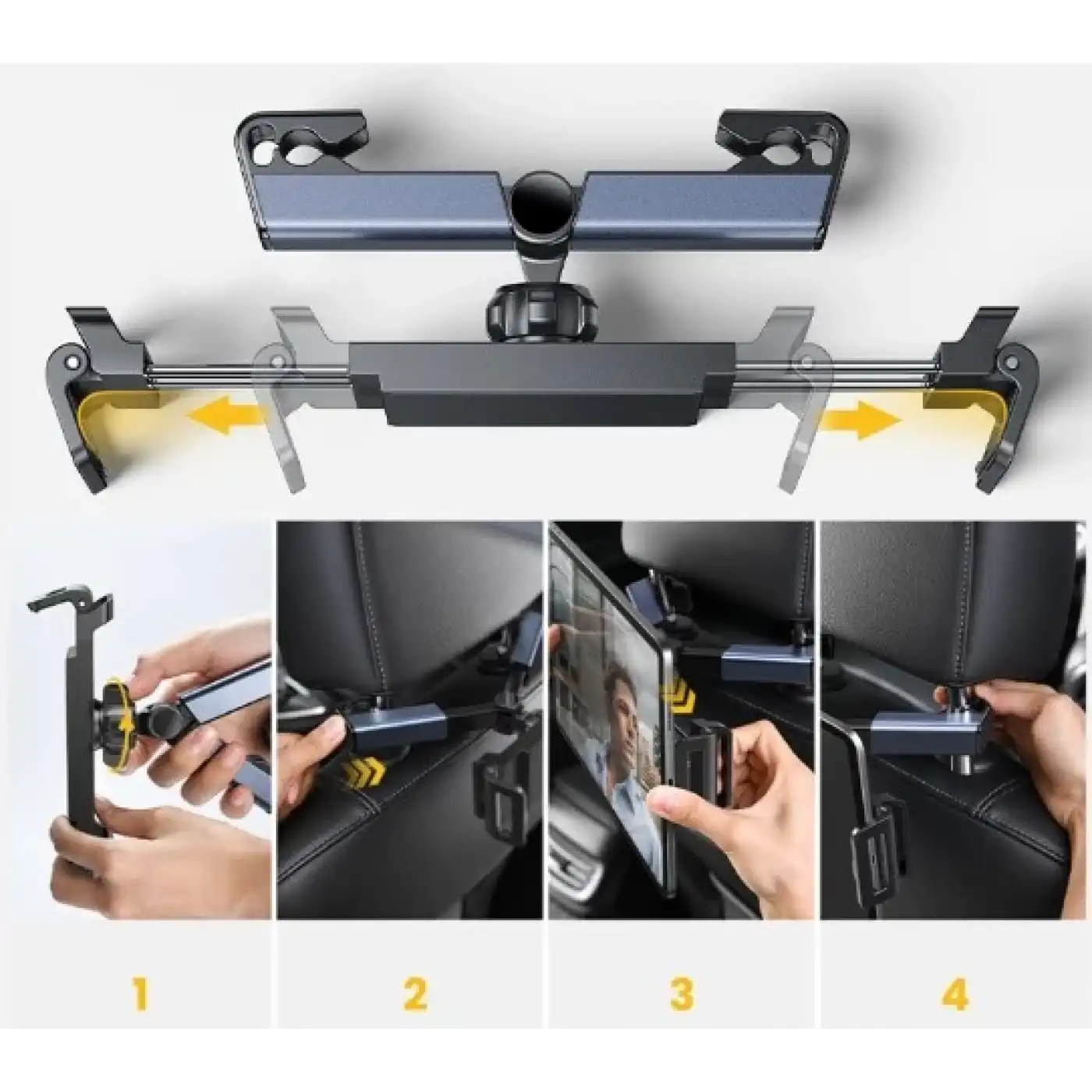 1

2

3

4