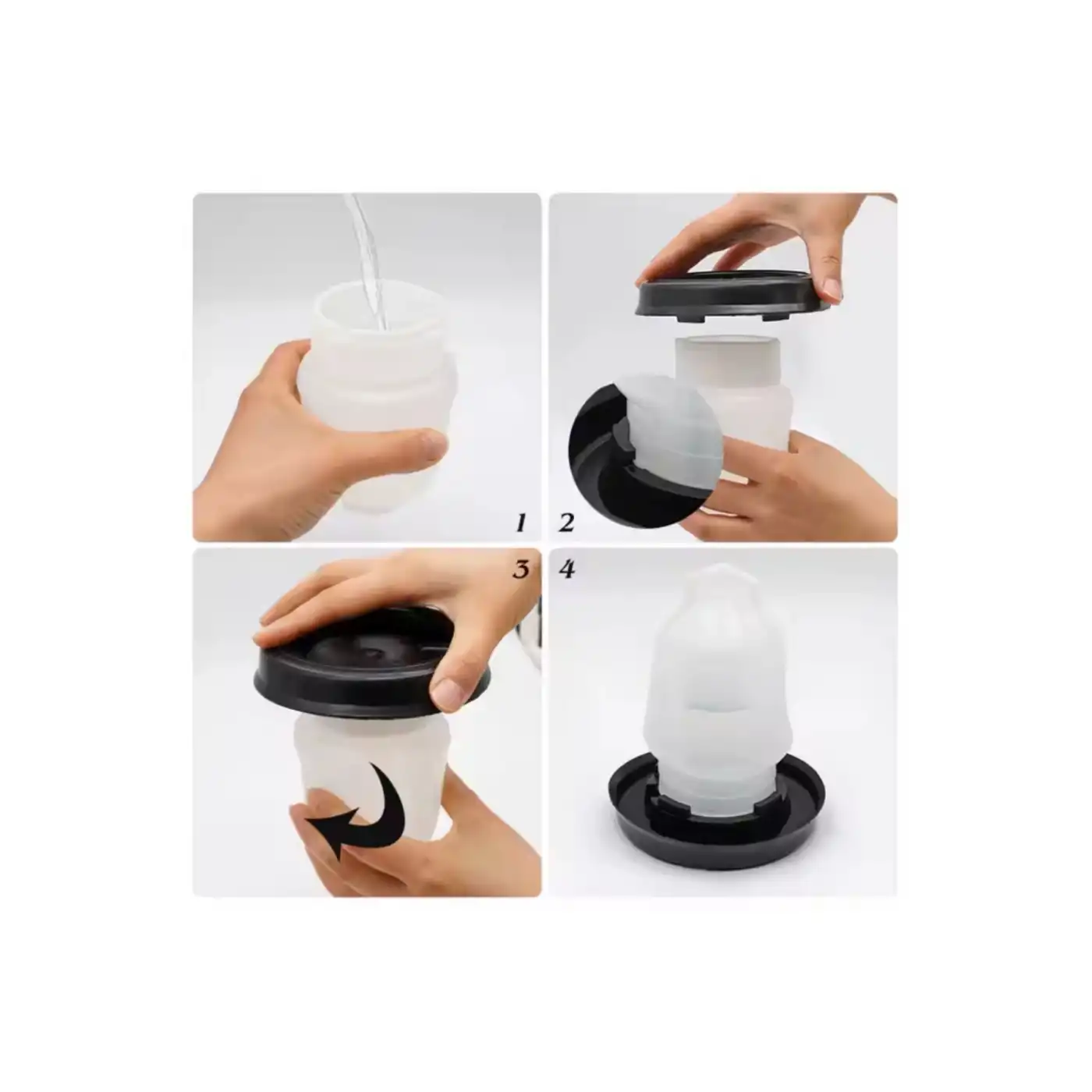 1
2
3
4