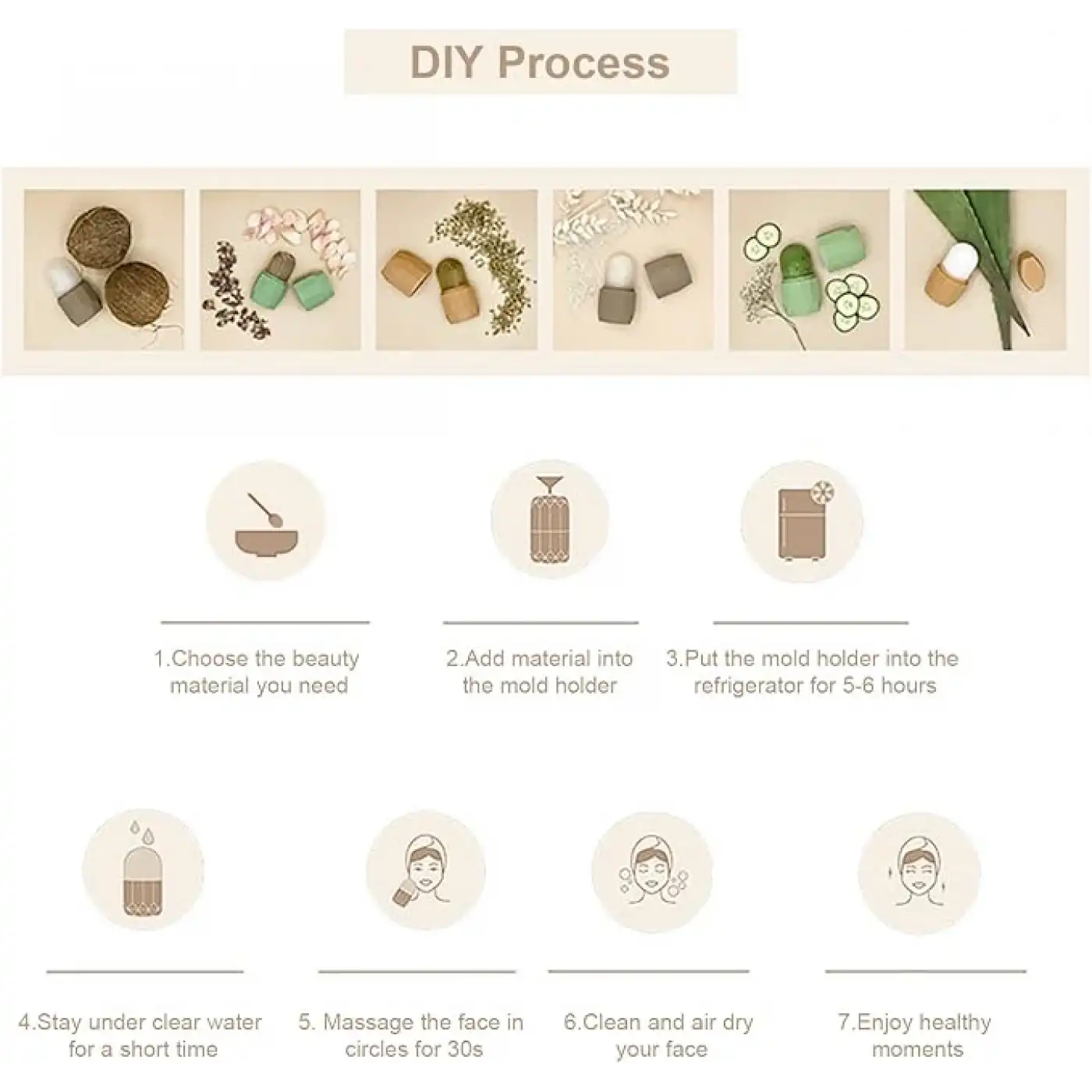 DIY Process

1.Choose the beauty material you need

2.Add material into the mold holder

3.Put the mold holder into the refrigerator for 5-6 hours

4.Stay under clear water for a short time

5. Massage the face in circles for 30s

6.Clean and air dry your face

7.Enjoy healthy moments