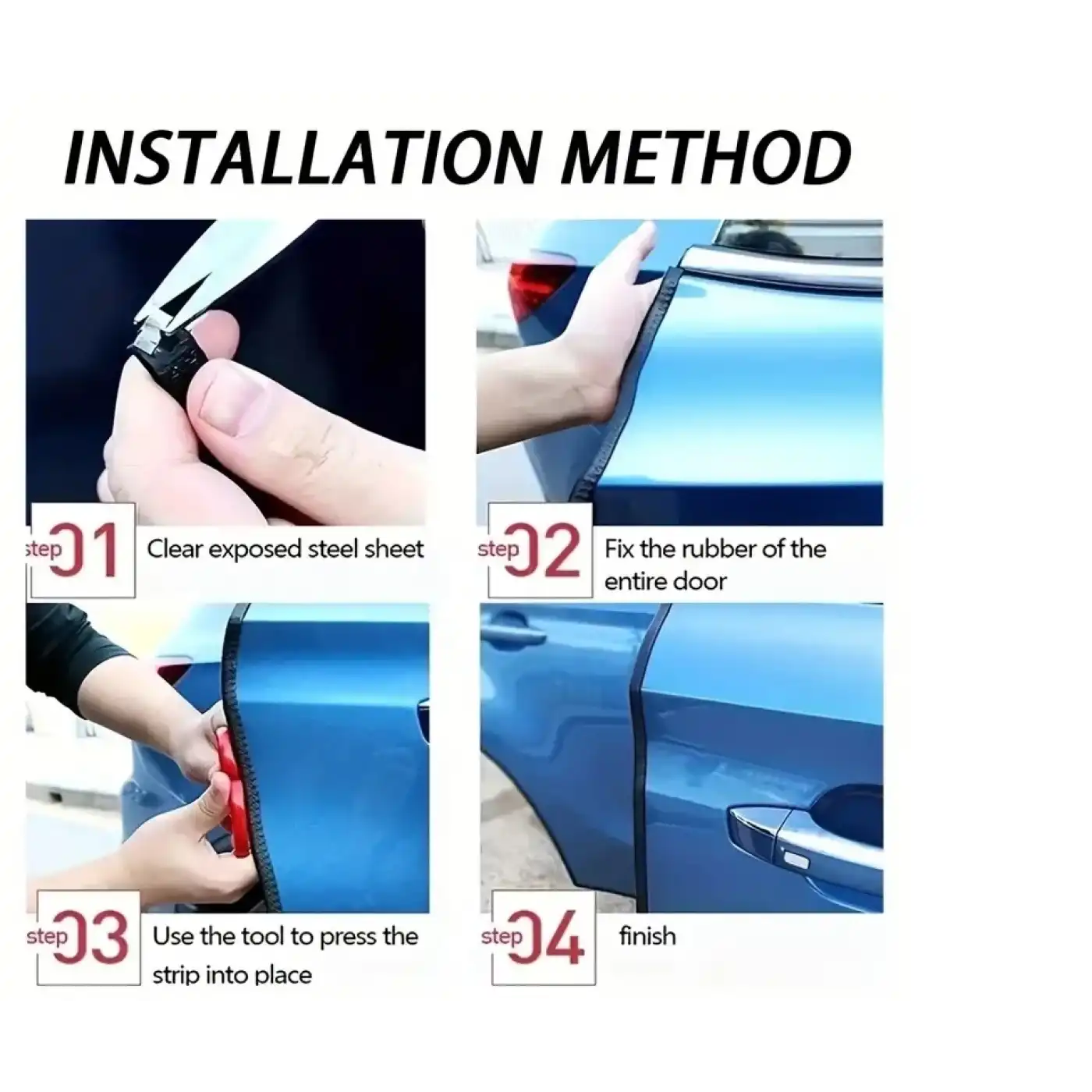 INSTALLATION METHOD

step 01 Clear exposed steel sheet

step 02 Fix the rubber of the entire door

step 03 Use the tool to press the strip into place

step 04 finish