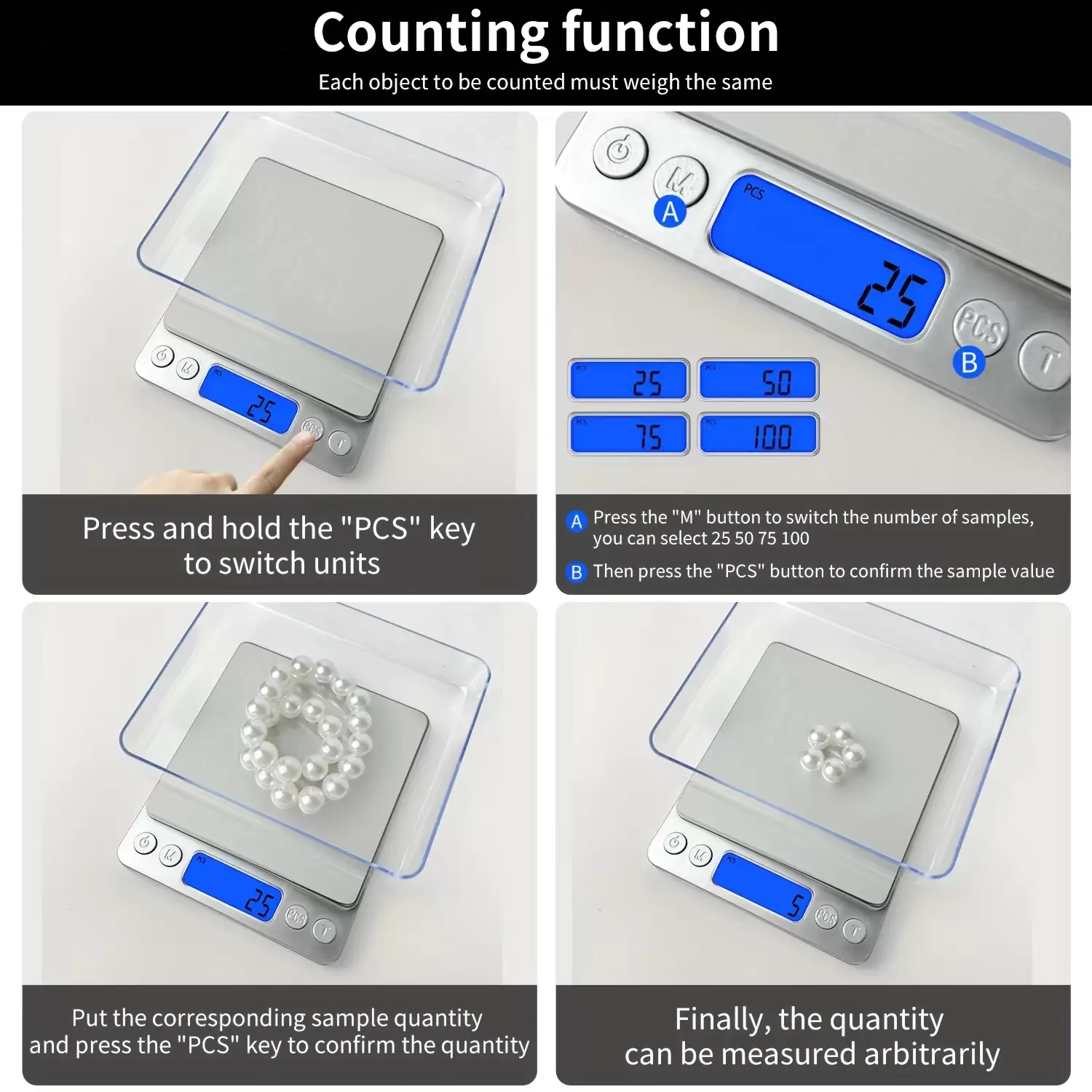 Counting function

Each object to be counted must weigh the same

M PCS 25 PCS T

Press and hold the "PCS" key to switch units

M A PCS 25 PCS B T

PCS 25 PCS 50 PCS 75 PCS 100

A Press the "M" button to switch the number of samples, you can select 25 50 75 100

B Then press the "PCS" button to confirm the sample value

M PCS 25 PCS T

Put the corresponding sample quantity and press the "PCS" key to confirm the quantity

M PCS 5 PCS T

Finally, the quantity can be measured arbitrarily