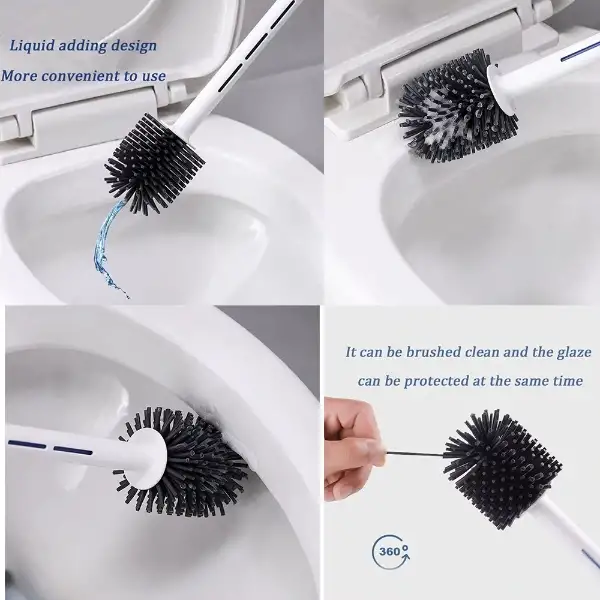 Liquid adding design
More convenient to use

It can be brushed clean and the glaze can be protected at the same time

360°