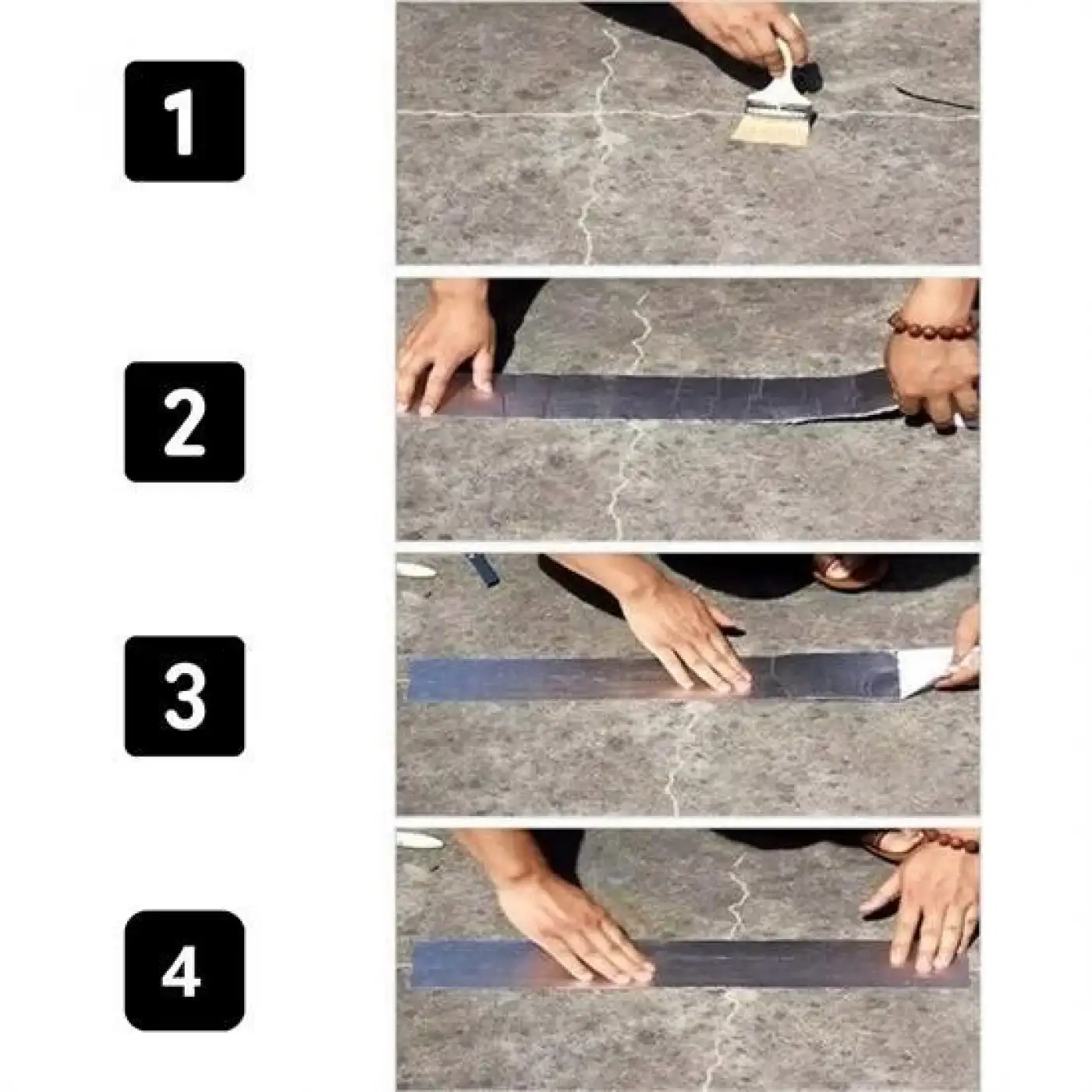 1

2

3

4