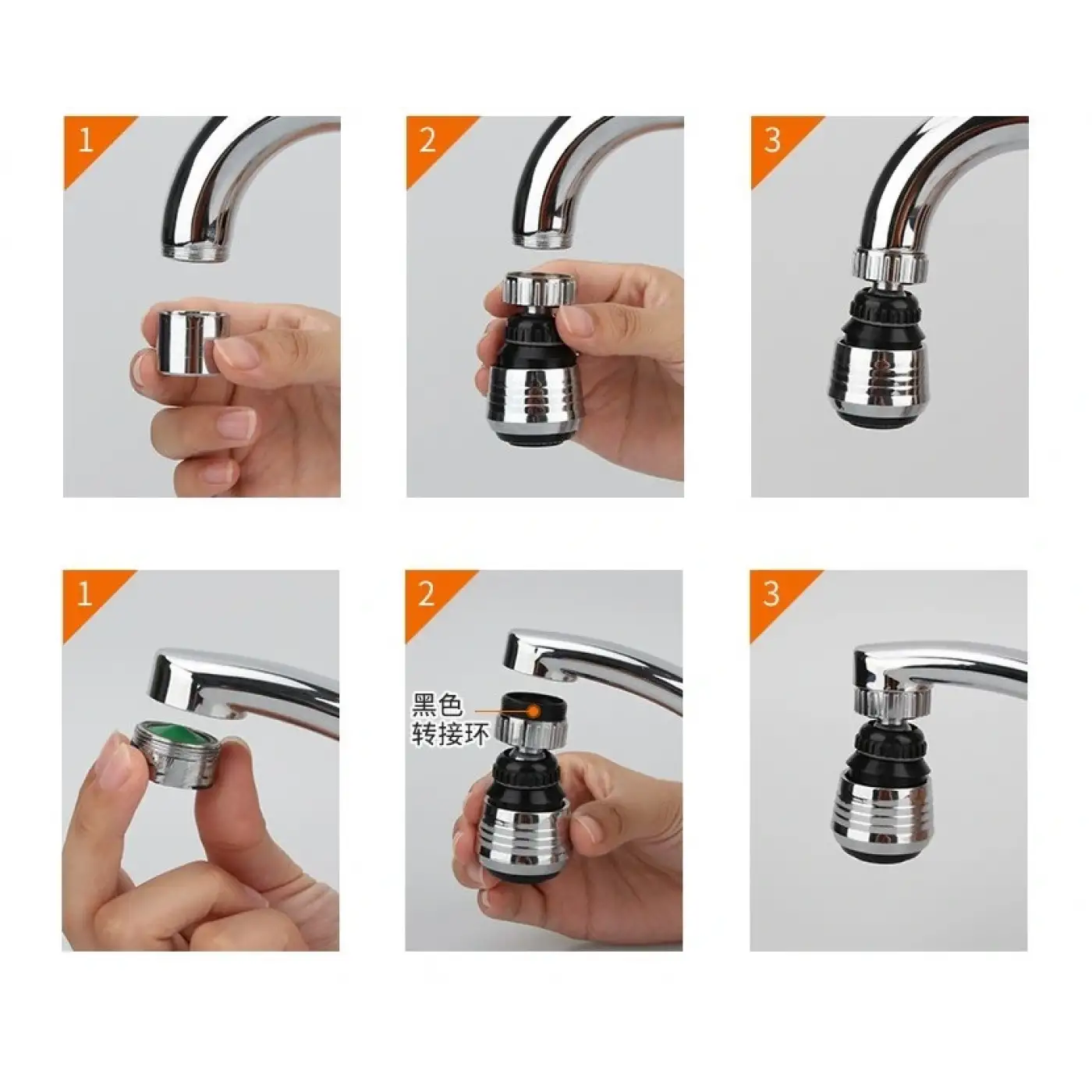 1

2

3

1

2

黑色
转接环

3