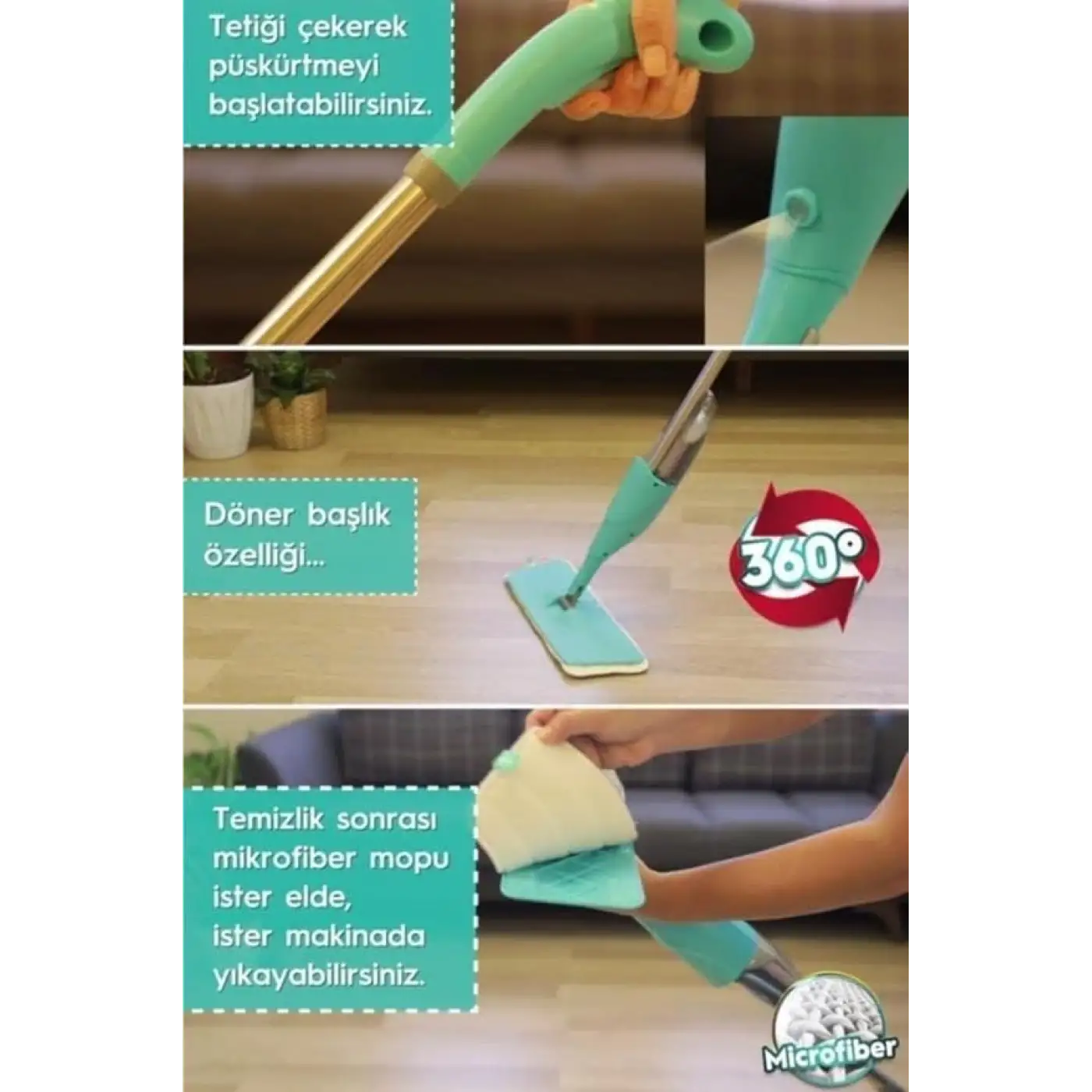 Tetiği çekerek püskürtmeyi başlatabilirsiniz.

Döner başlık özelliği...

360°

Temizlik sonrası mikrofiber mopu ister elde, ister makinada yıkayabilirsiniz.

Microfiber