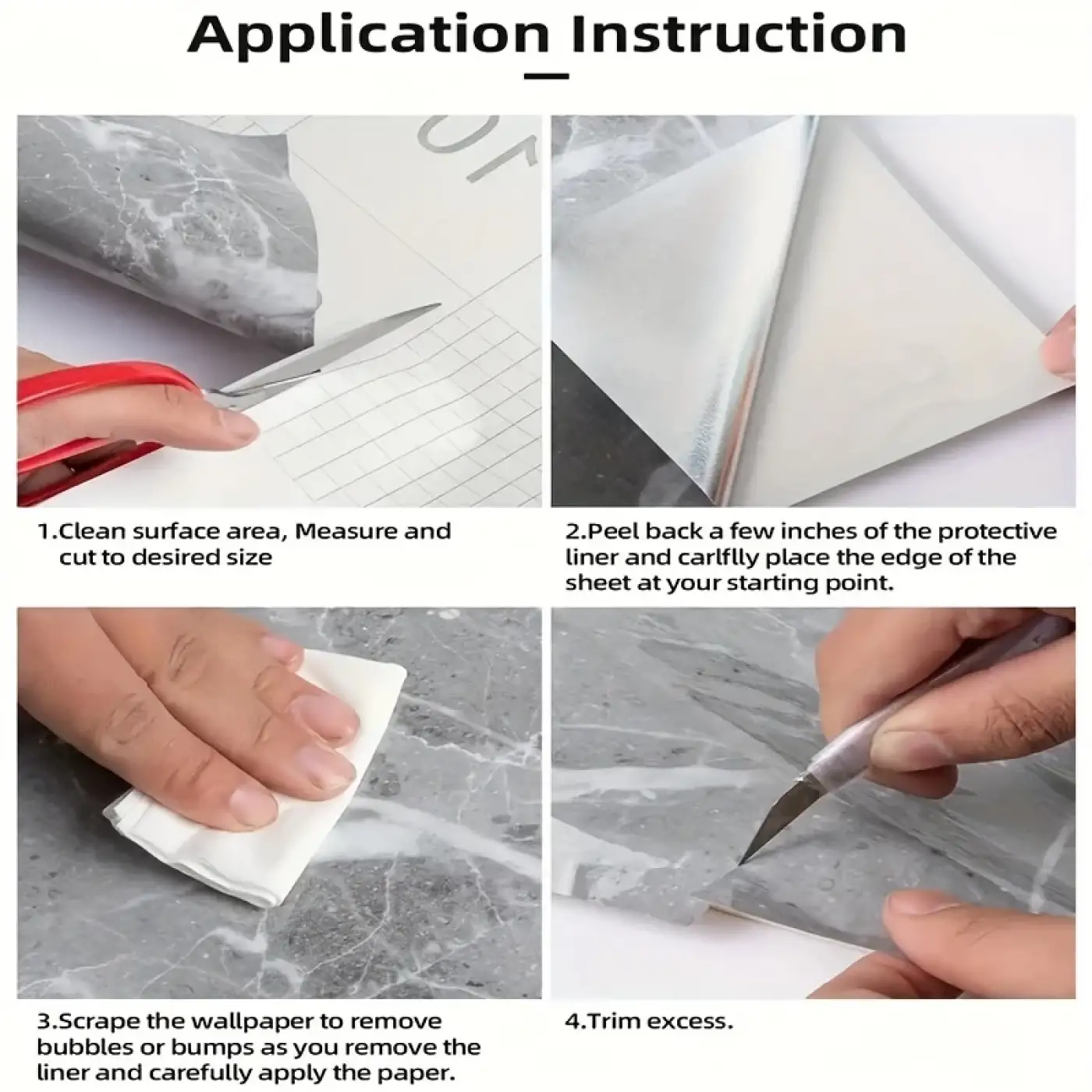 Application Instruction

1.Clean surface area, Measure and cut to desired size

2.Peel back a few inches of the protective liner and carlflly place the edge of the sheet at your starting point.

3.Scrape the wallpaper to remove bubbles or bumps as you remove the liner and carefully apply the paper.

4.Trim excess.