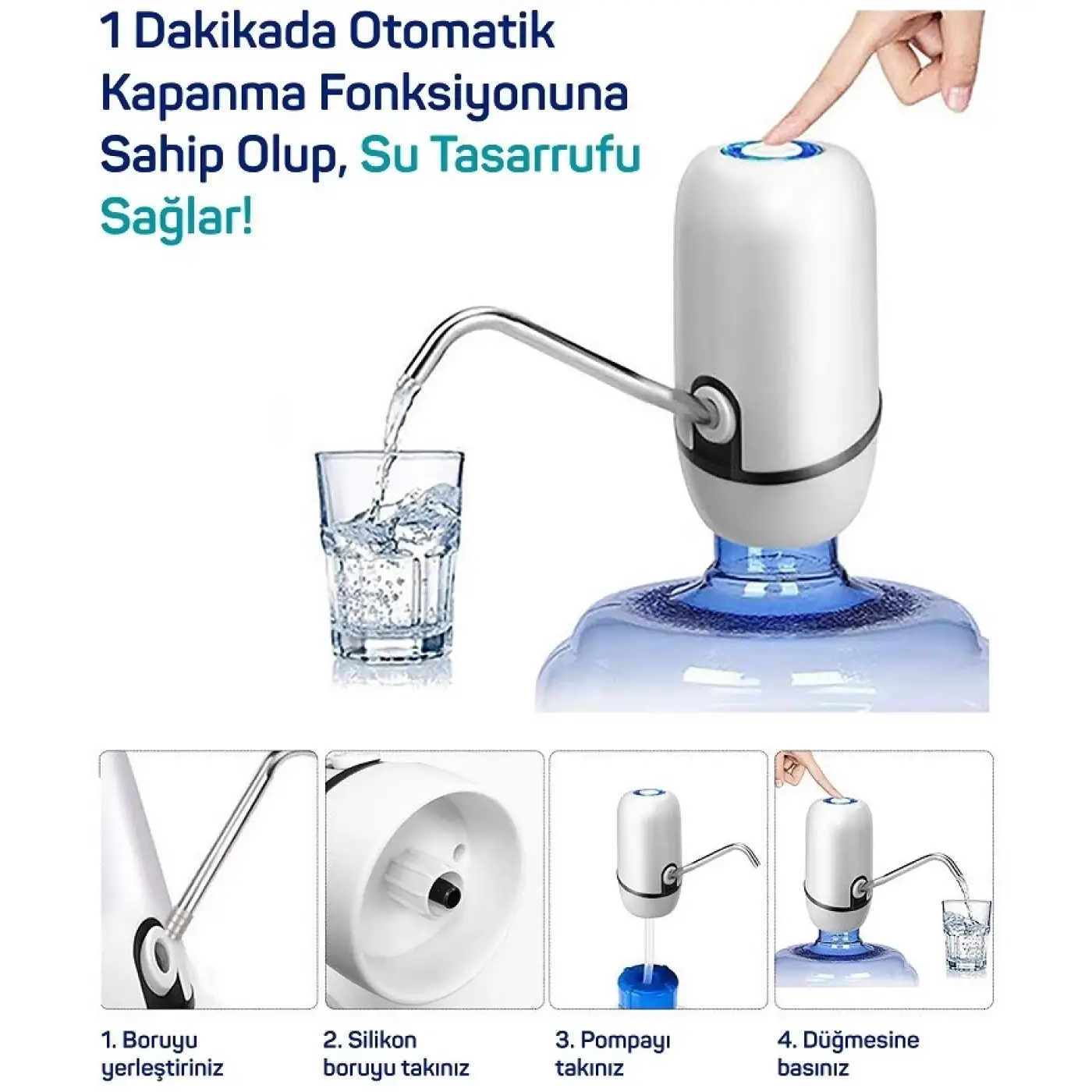 1 Dakikada Otomatik Kapanma Fonksiyonuna Sahip Olup, Su Tasarrufu Sağlar!

1. Boruyu yerleştiriniz

2. Silikon boruyu takınız

3. Pompayı takınız

4. Düğmesine basınız