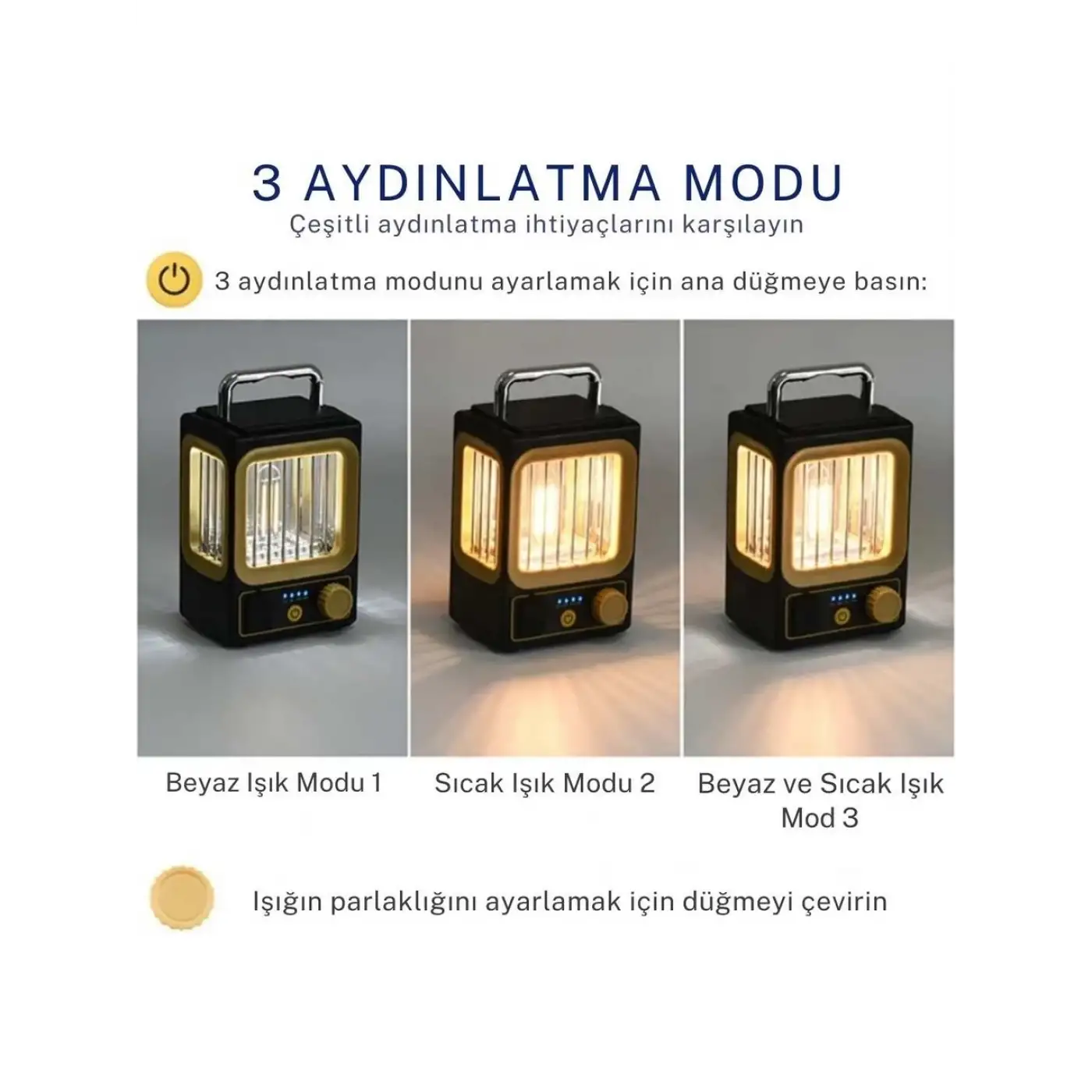 3 AYDINLATMA MODU
Çeşitli aydınlatma ihtiyaçlarını karşılayın

3 aydınlatma modunu ayarlamak için ana düğmeye basın:

Beyaz Işık Modu 1

Sıcak Işık Modu 2

Beyaz ve Sıcak Işık Mod 3

Işığın parlaklığını ayarlamak için düğmeyi çevirin