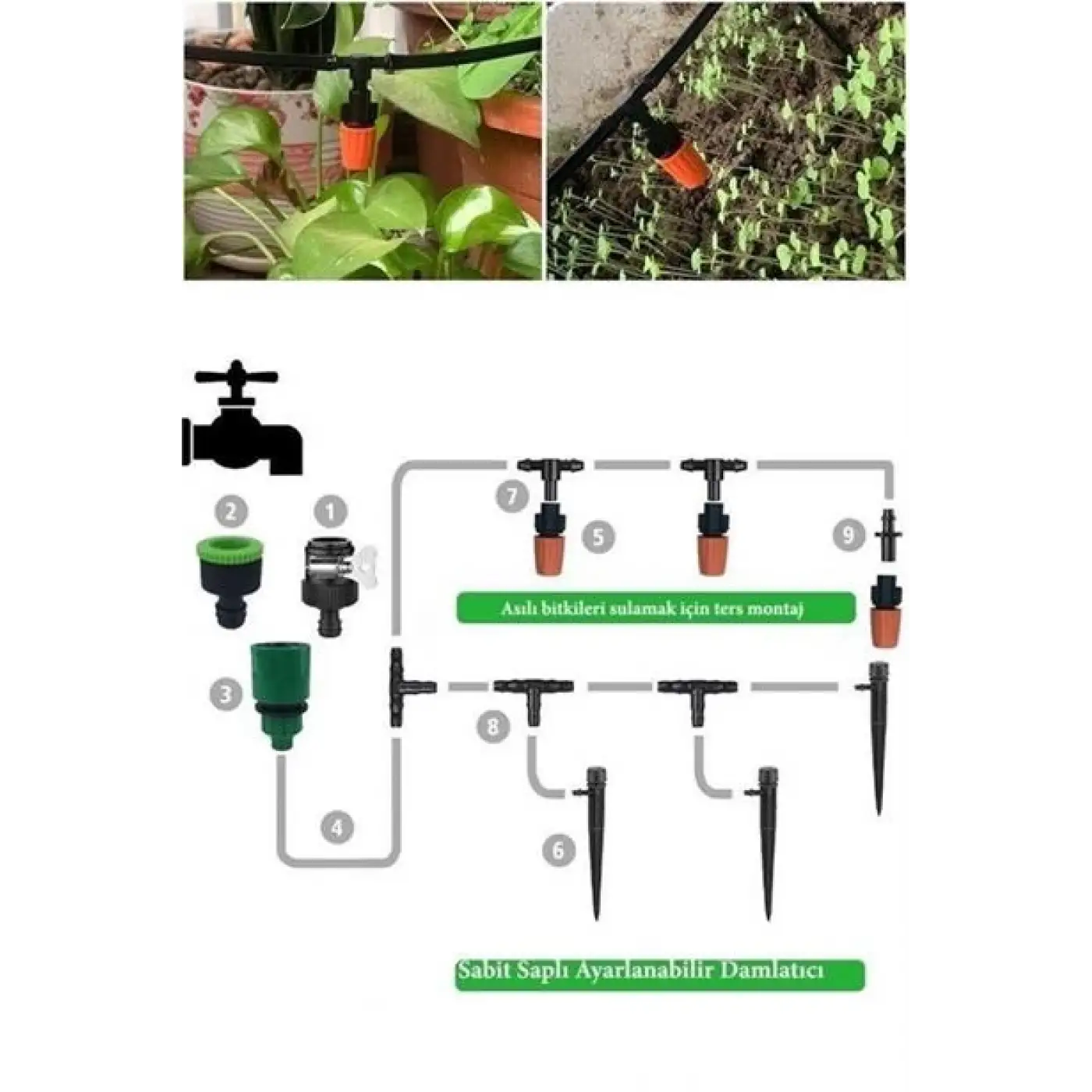 2
1
7
5
9
Asılı bitkileri sulamak için ters montaj
3
8
4
6
Sabit Saplı Ayarlanabilir Damlatıcı