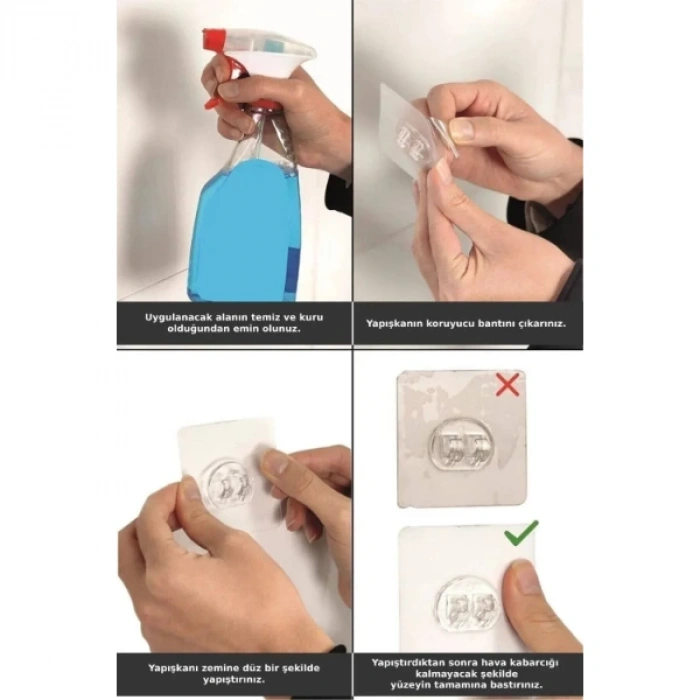 Uygulanacak alanın temiz ve kuru olduğundan emin olunuz.

Yapışkanın koruyucu bantını çıkarınız.

Yapışkanı zemine düz bir şekilde yapıştırınız.

Yapıştırdıktan sonra hava kabarcığı kalmayacak şekilde yüzeyin tamamına bastırınız.