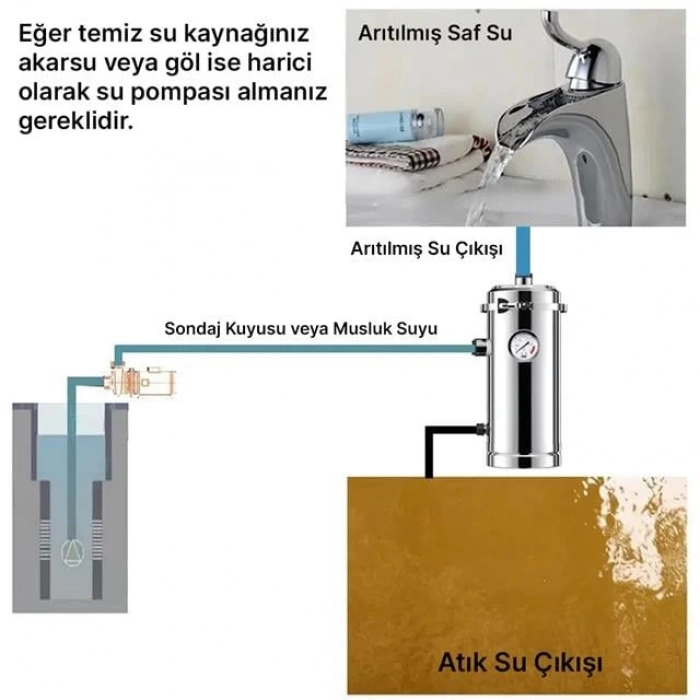 Eğer temiz su kaynağınız akarsu veya göl ise harici olarak su pompası almanız gereklidir.

Arıtılmış Saf Su

Arıtılmış Su Çıkışı

Sondaj Kuyusu veya Musluk Suyu

Atık Su Çıkışı