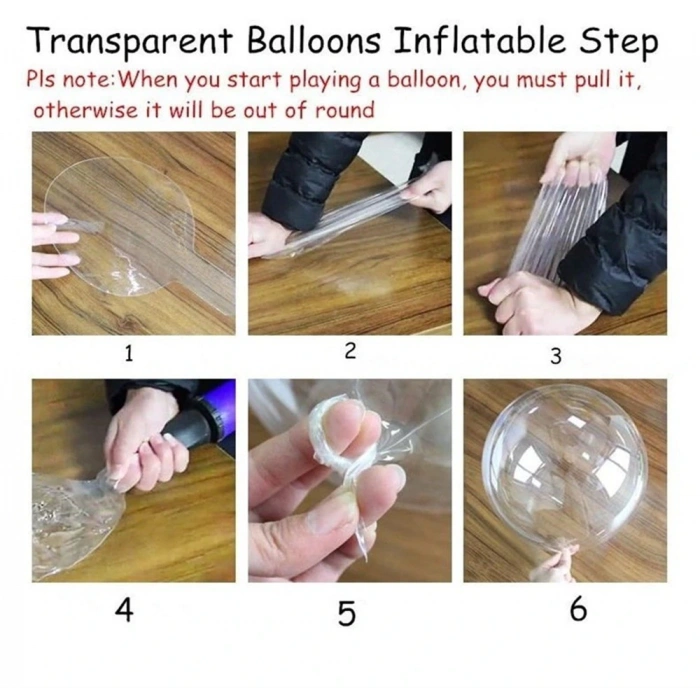 Transparent Balloons Inflatable Step

Pls note:When you start playing a balloon, you must pull it, otherwise it will be out of round

1

2

3

4

5

6