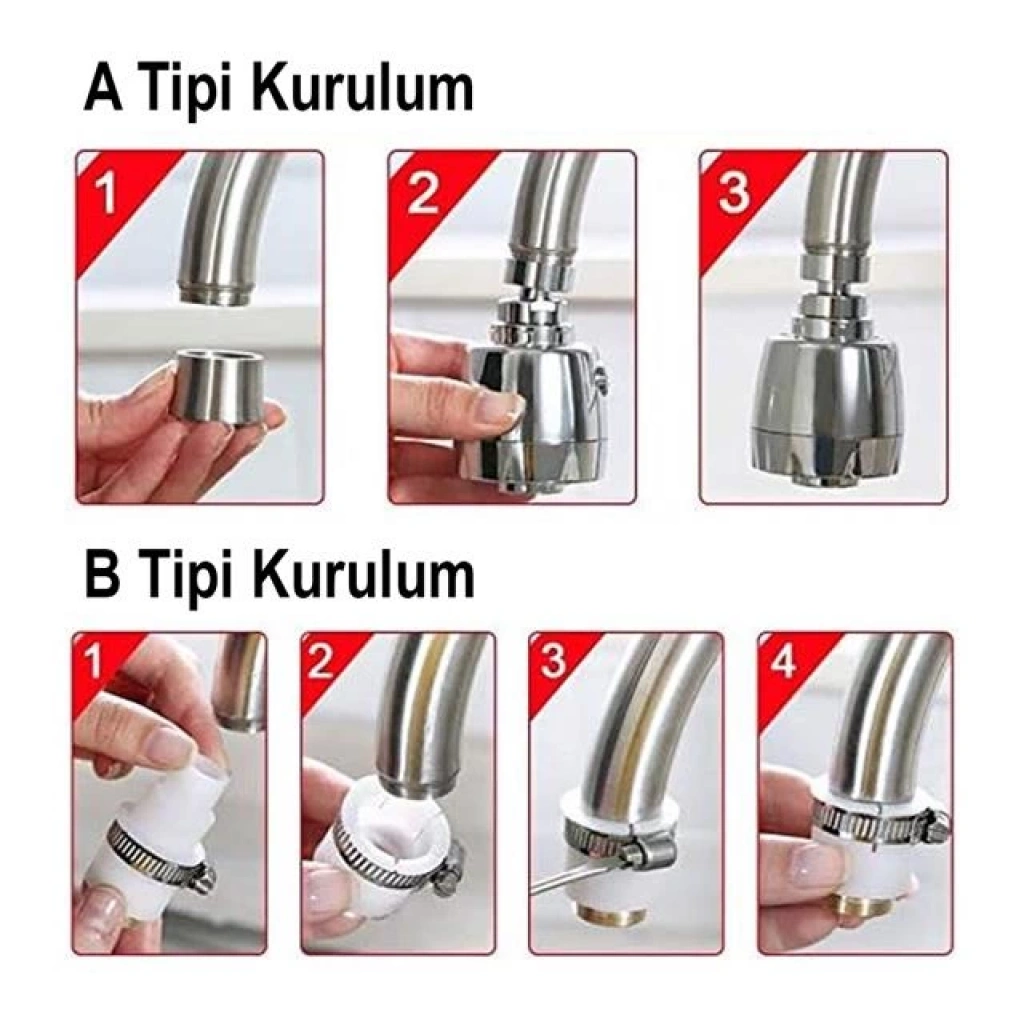 A Tipi Kurulum

1

2

3

B Tipi Kurulum

1

2

3

4