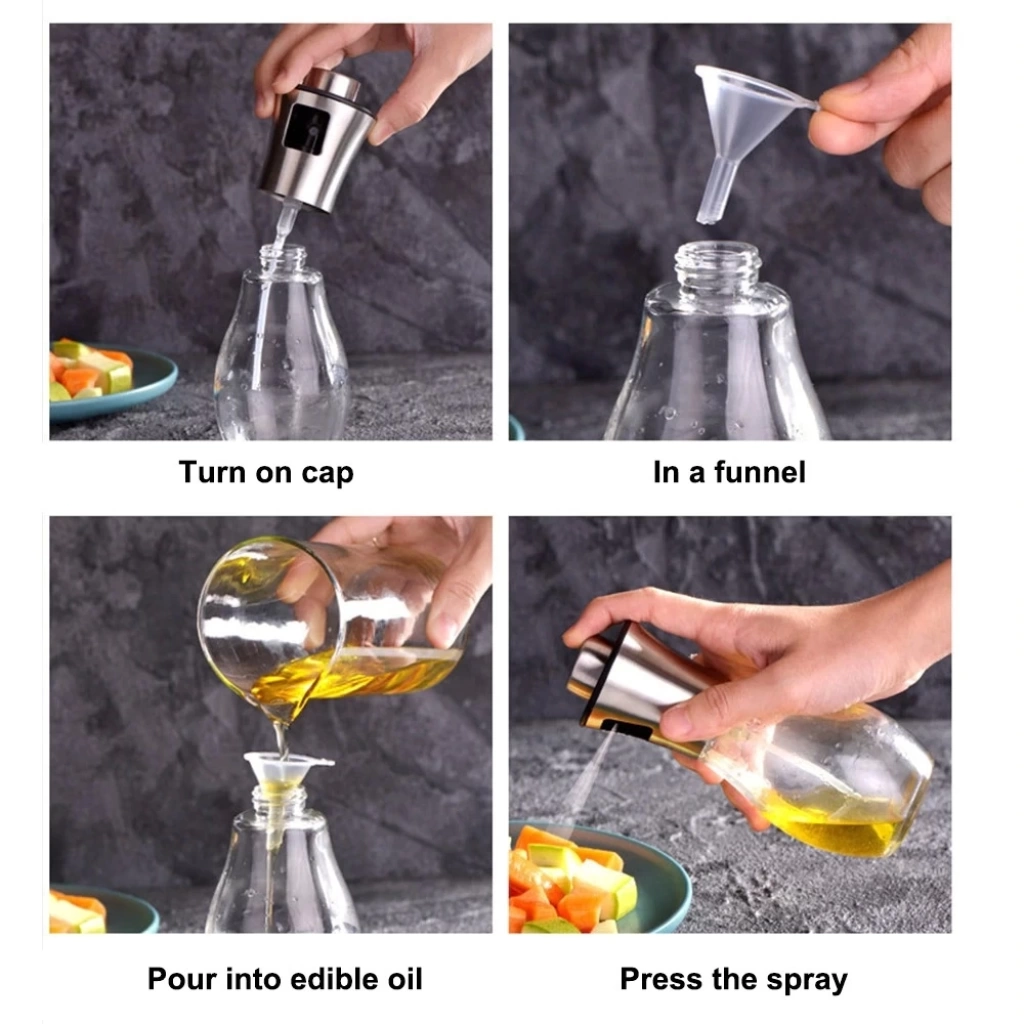 Turn on cap

In a funnel

Pour into edible oil

Press the spray