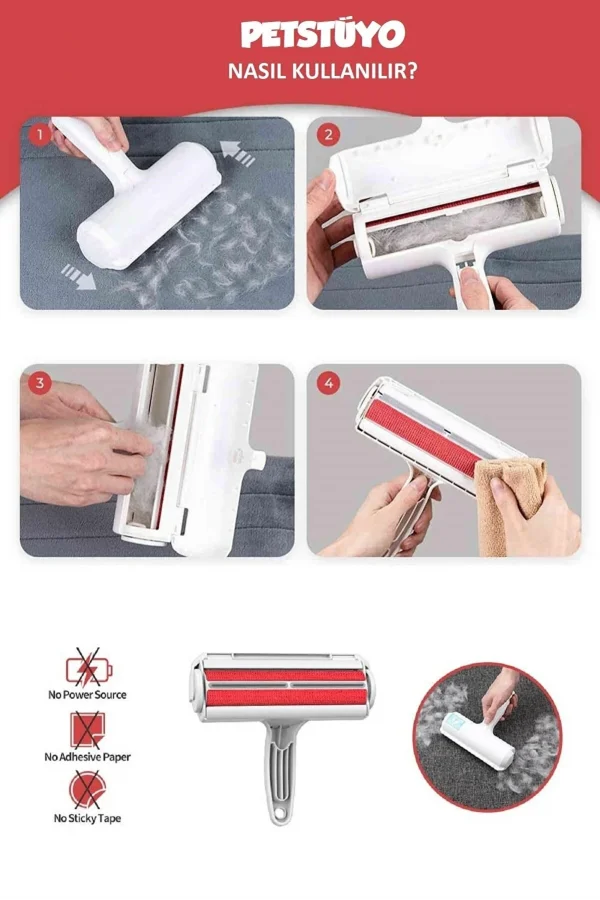 PETSTÜYO
NASIL KULLANILIR?

1

2

3

4

No Power Source

No Adhesive Paper

No Sticky Tape