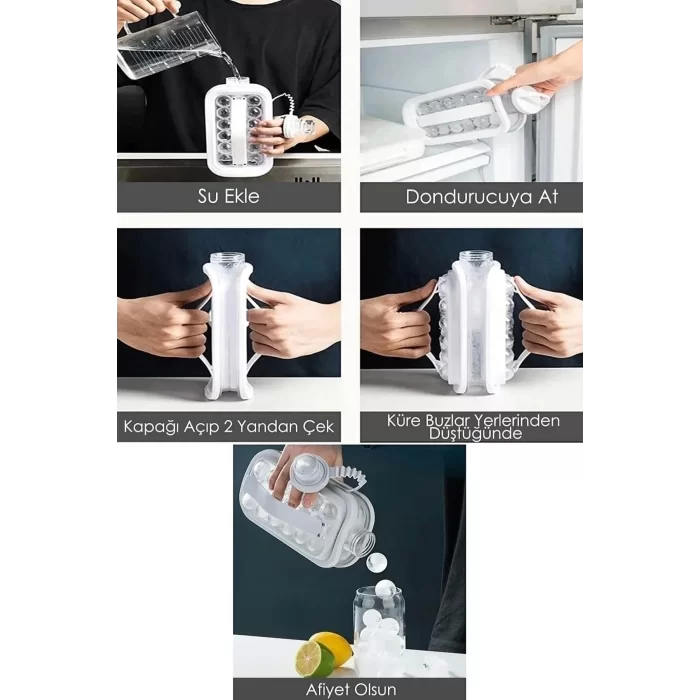 Su Ekle

Dondurucuya At

Kapağı Açıp 2 Yandan Çek

Küre Buzlar Yerlerinden Düştüğünde

Afiyet Olsun