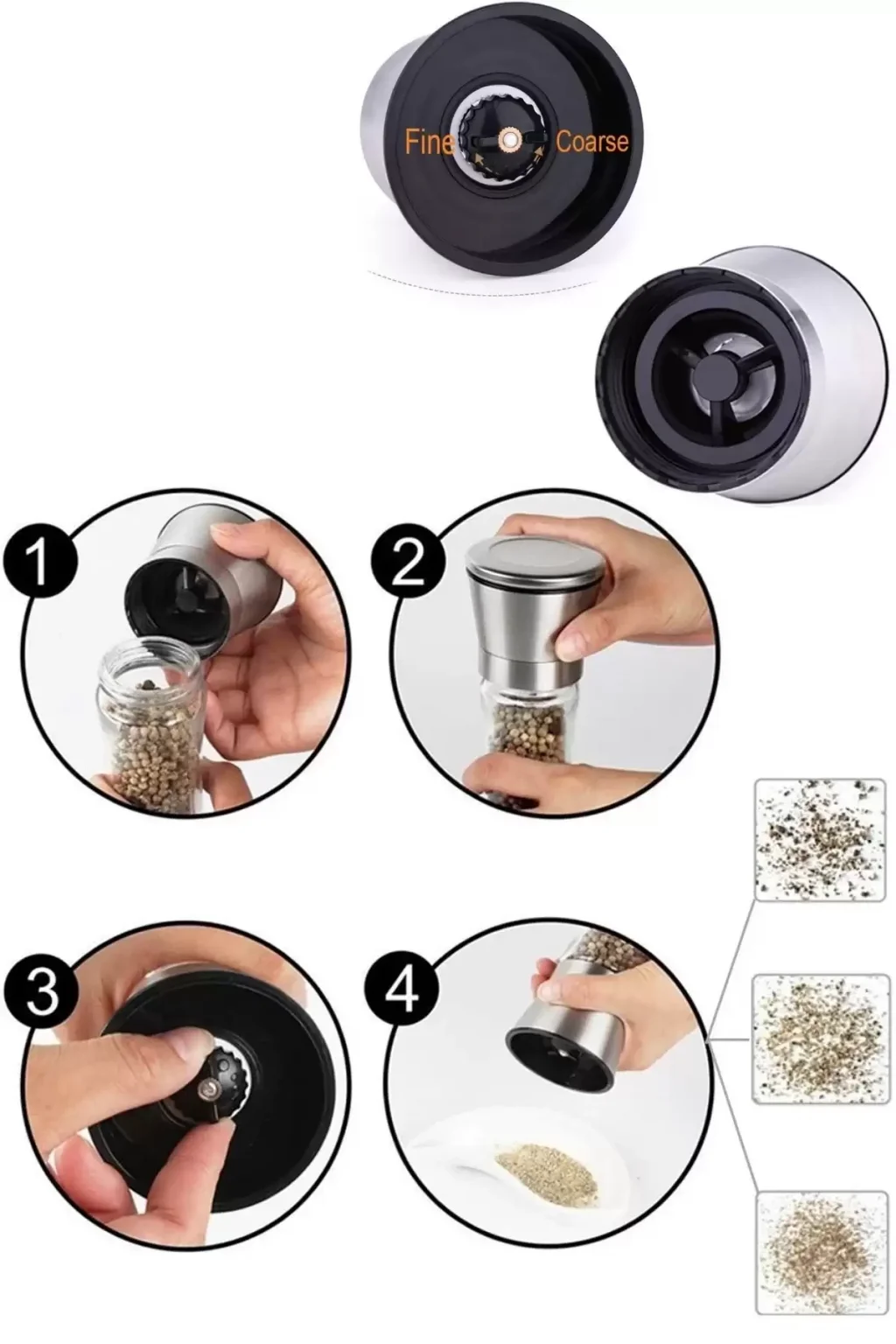 Fine Coarse

1

2

3

4