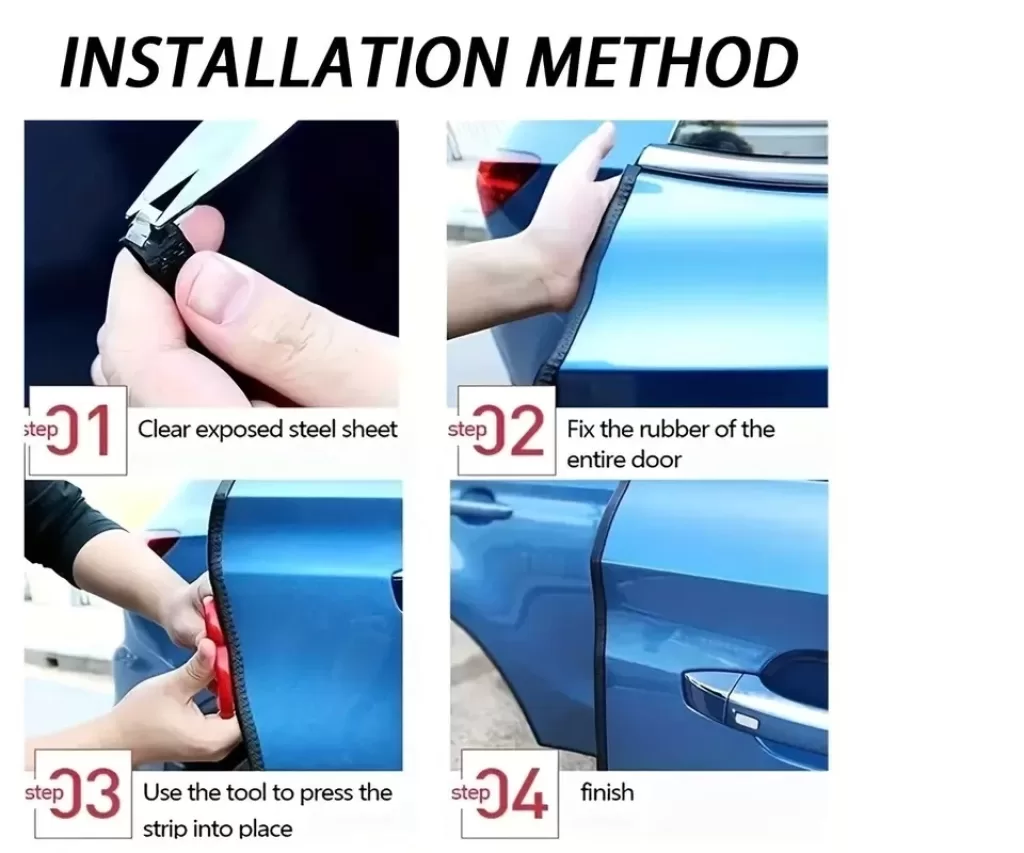 INSTALLATION METHOD

step 01 Clear exposed steel sheet

step 02 Fix the rubber of the entire door

step 03 Use the tool to press the strip into place

step 04 finish