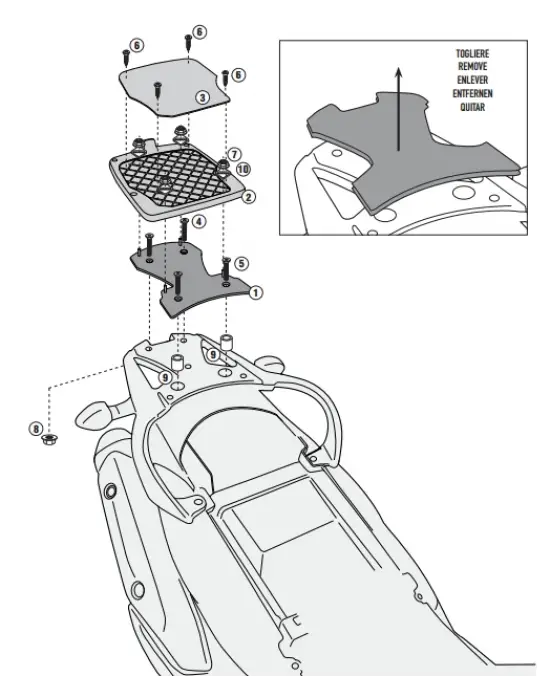 6
6
6
3
7
10
2
4
5
1
9
9
8

TOGLIERE
REMOVE
ENLEVER
ENTFERNEN
QUITAR