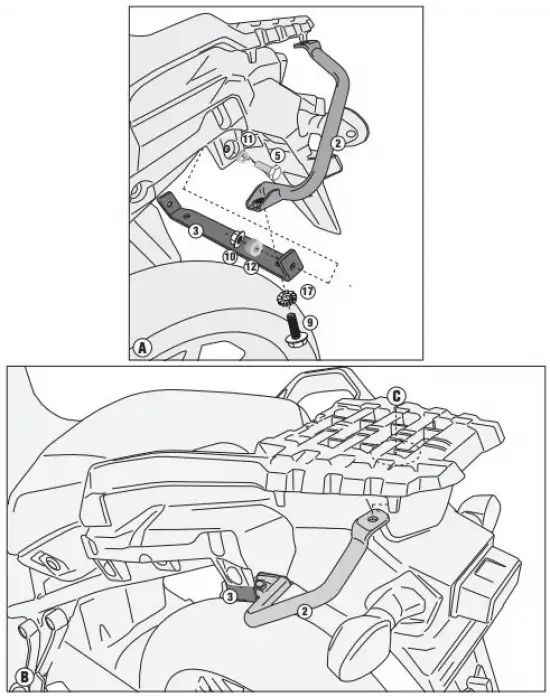 11
5
2
3
10
12
17
9
A

C
3
2
B