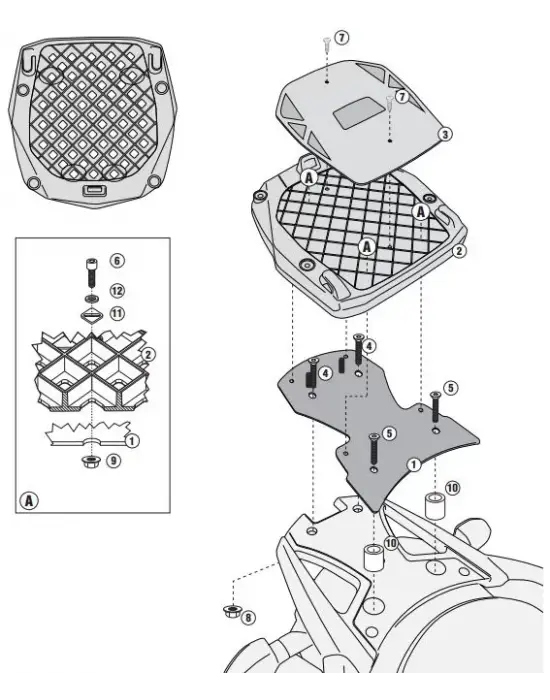 6
12
11
2
1
9
A

7
7
3
A
A
A
2
4
4
5
5
1
10
10
8