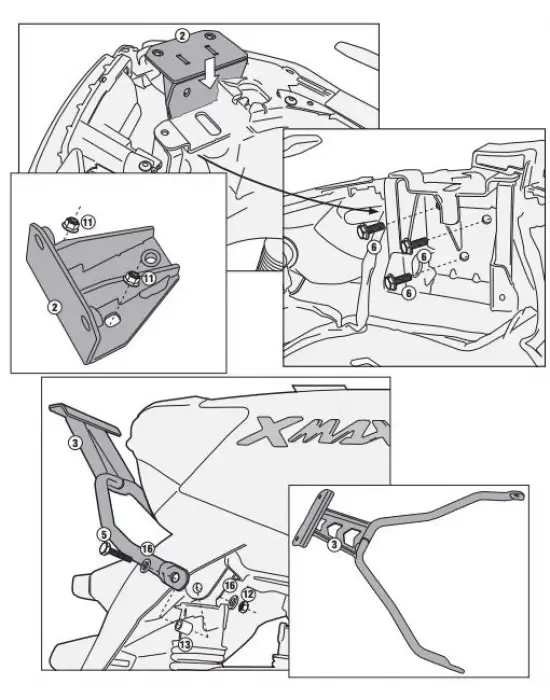 2
11
11
2
6
6
6
XMAX
3
5
16
16
12
13
3