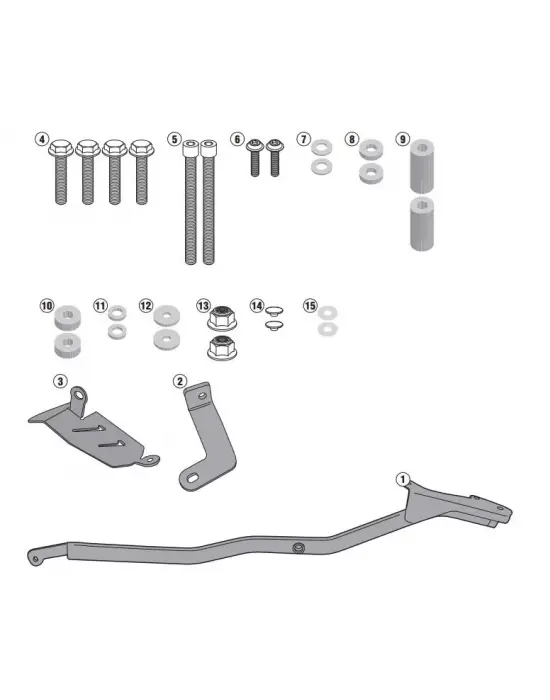 4
5
6
7
8
9
10
11
12
13
14
15
3
2
1