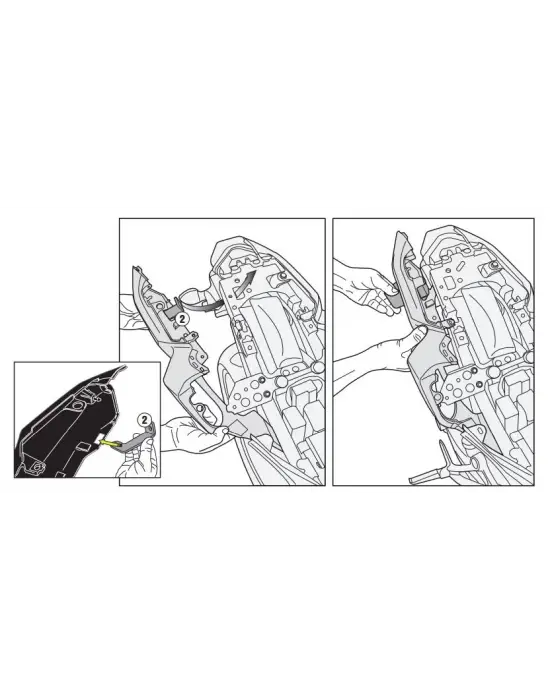 2

2