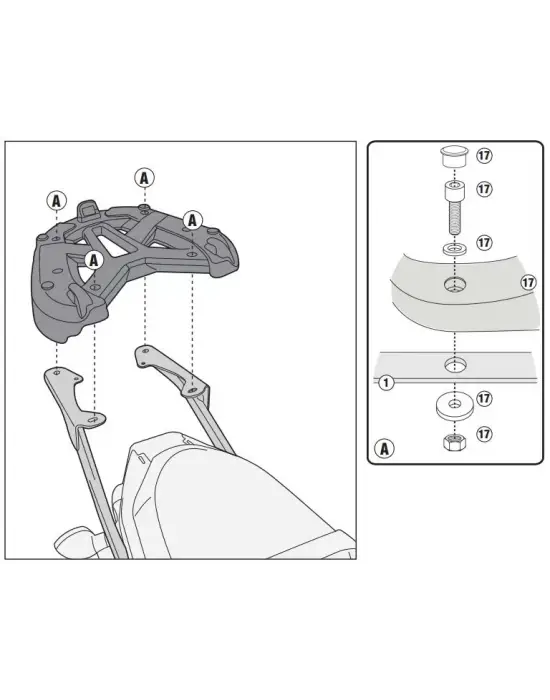 A
A
A
A

17
17
17
17
1
17
17
A