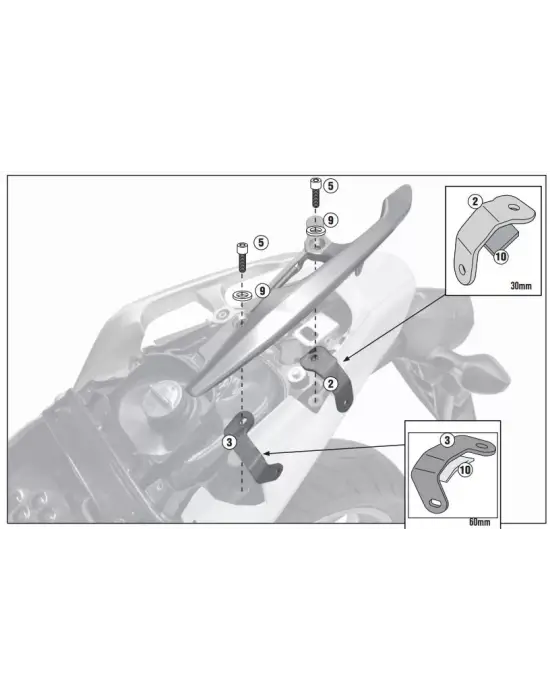 5
9
5
9
2
10
30mm
2
3
3
10
60mm