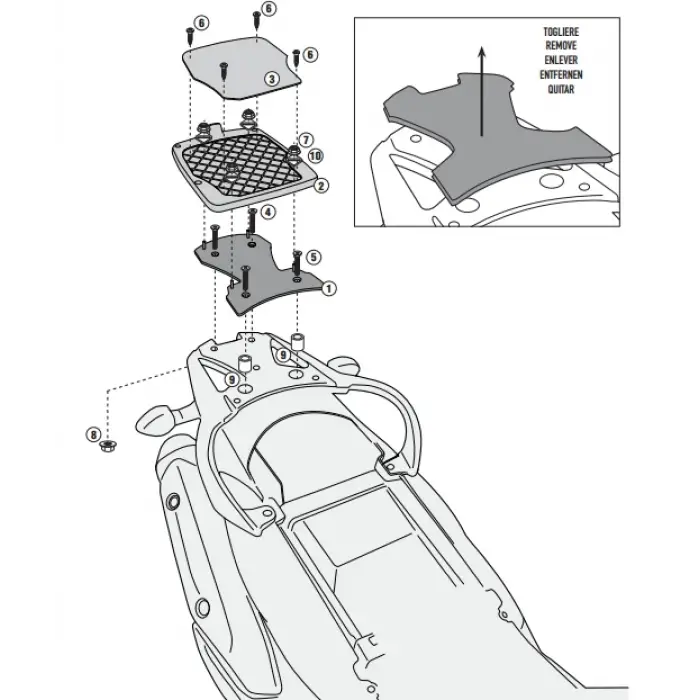 6
6
6
3
7
10
2
4
5
1
9
9
8

TOGLIERE
REMOVE
ENLEVER
ENTFERNEN
QUITAR