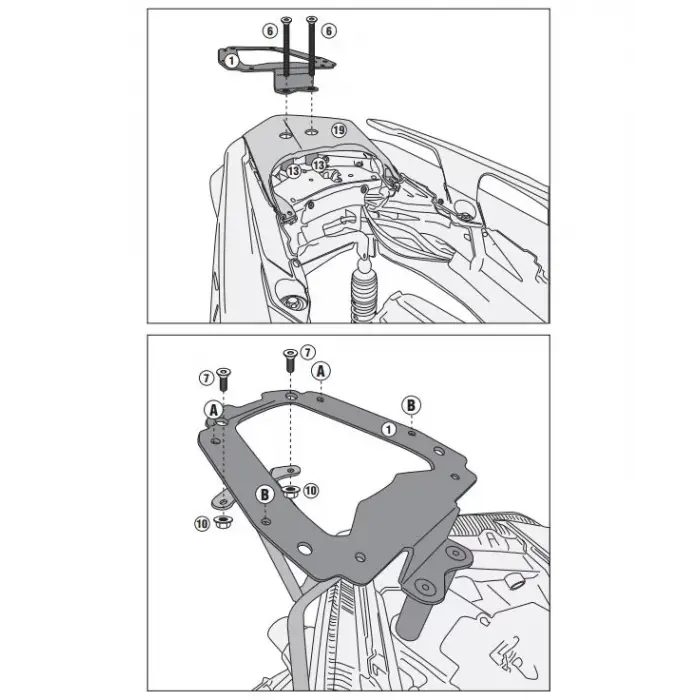 6
6
1
19
13
13

7
7
A
A
B
1
B
10
10