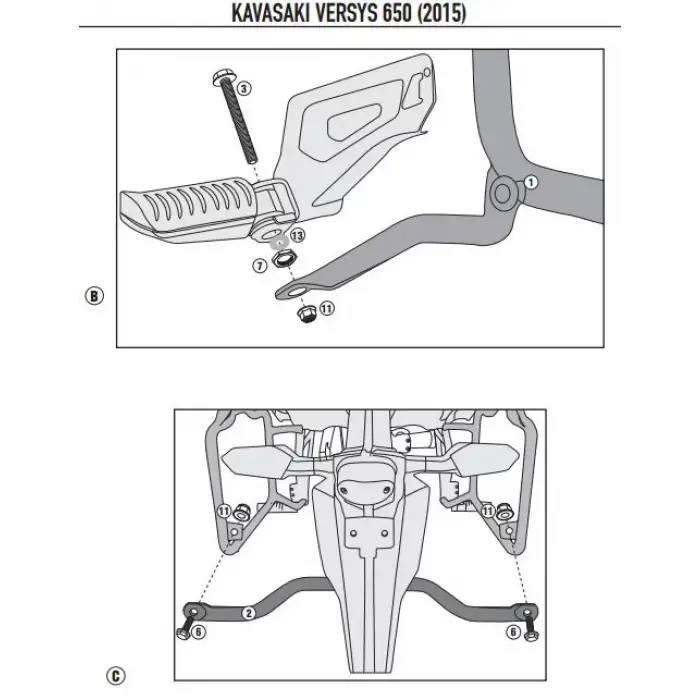 KAVASAKI VERSYS 650 (2015)

3
1
13
7
11
B

11
11
2
6
6
C