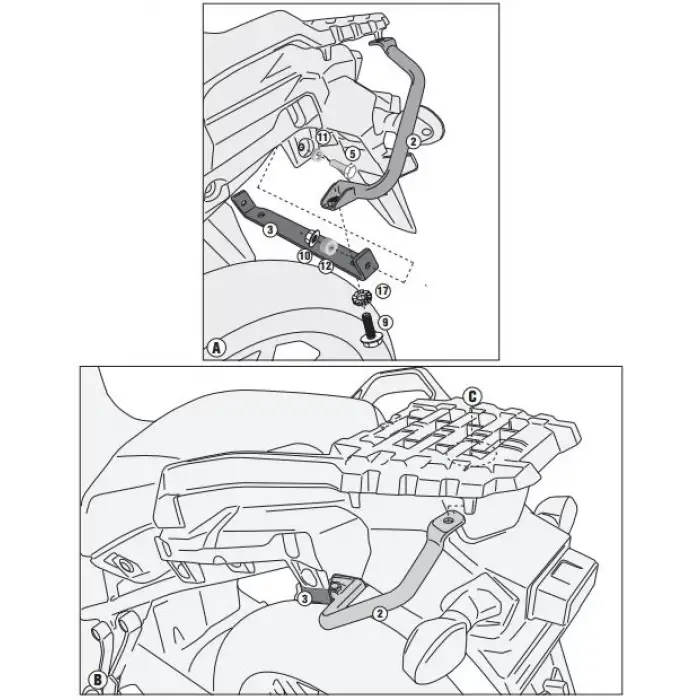 11
5
2
3
10
12
17
9
A
C
3
2
B