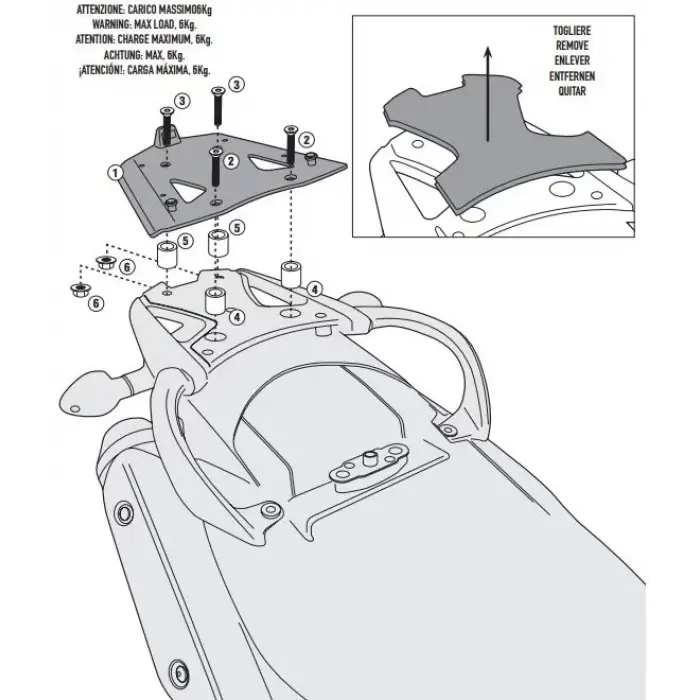 ATTENZIONE: CARICO MASSIMO6Kg
WARNING: MAX LOAD, 6Kg.
ATENTION: CHARGE MAXIMUM, 6Kg.
ACHTUNG: MAX, 6Kg.
¡ATENCIÓN!: CARGA MÁXIMA, 6Kg.

TOGLIERE
REMOVE
ENLEVER
ENTFERNEN
QUITAR

3
3
2
2
1
5
5
6
6
4
4