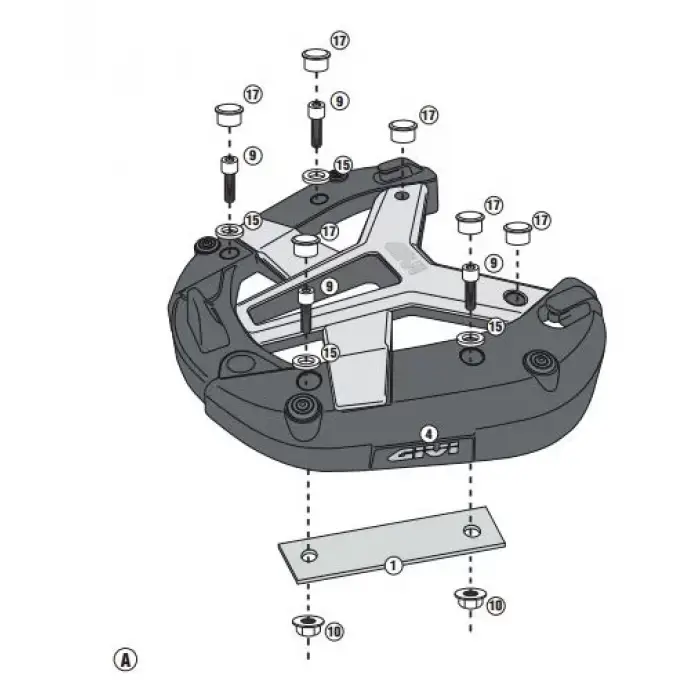 17
17
9
17
9
15
15
17
17
17
9
9
15
15
4
GIVI
1
10
10
A