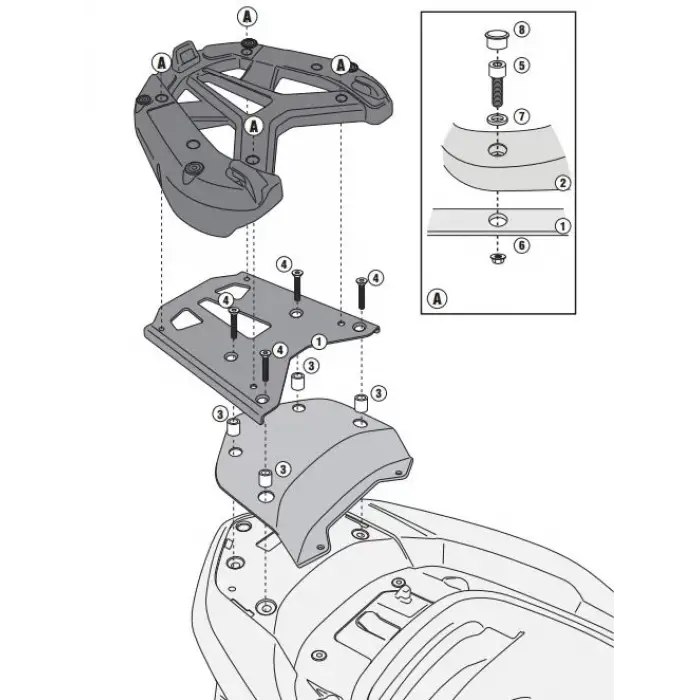 A
A
A
A
4
4
4
4
1
3
3
3
3
8
5
7
2
1
6
A